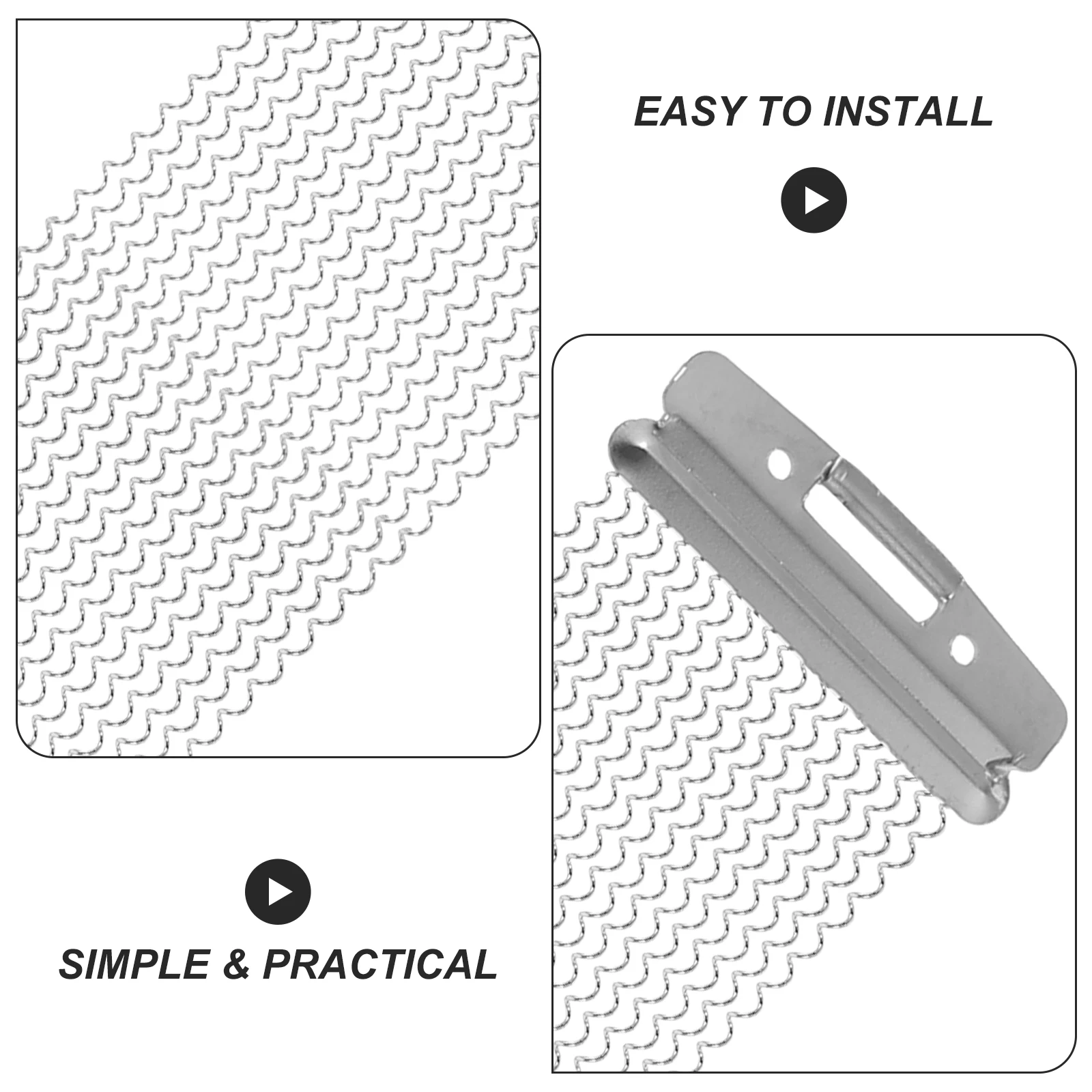 EASY TO INSTALL

SIMPLE & PRACTICAL