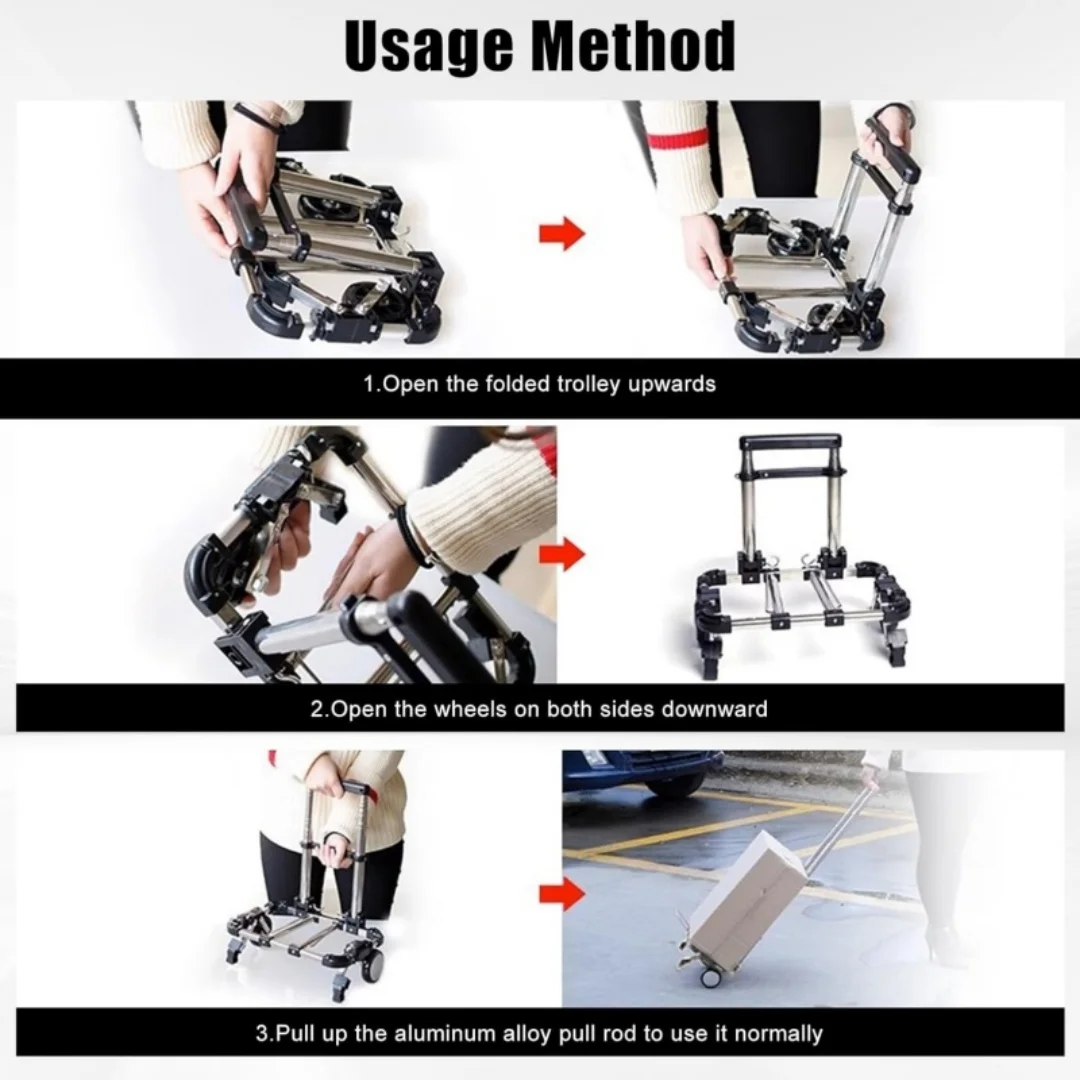 Usage Method

1.Open the folded trolley upwards

2.Open the wheels on both sides downward

3.Pull up the aluminum alloy pull rod to use it normally