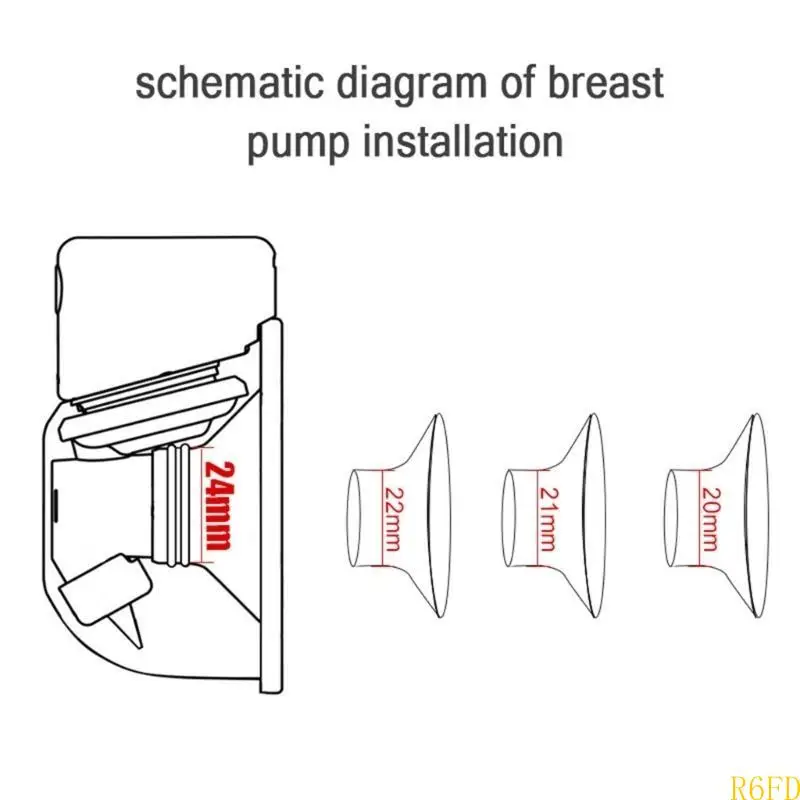 schematic diagram of breast pump installation

24mm

22mm

21mm

20mm

R6FD