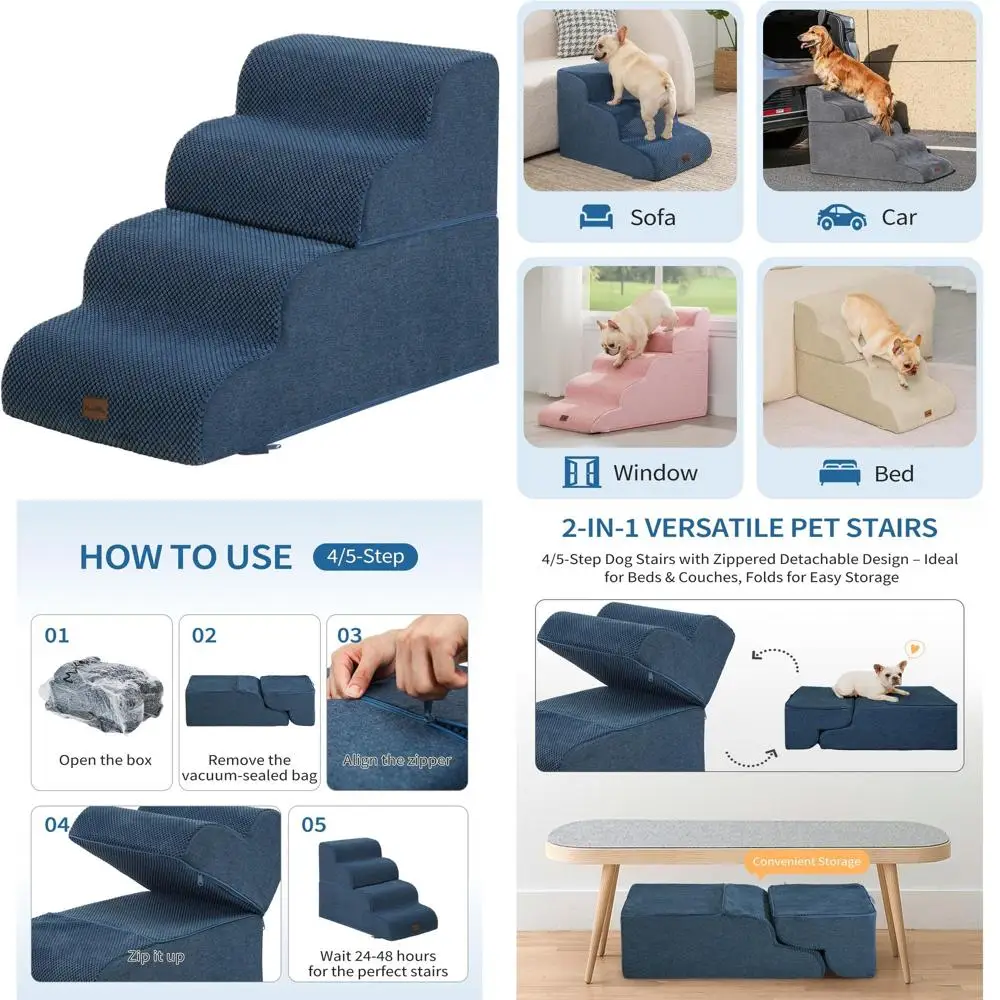 Sofa

Car

Window

Bed

HOW TO USE 4/5-Step

01
Open the box

02
Remove the vacuum-sealed bag

03
Align the zipper

04
Zip it up

05
Wait 24-48 hours for the perfect stairs

2-IN-1 VERSATILE PET STAIRS

4/5-Step Dog Stairs with Zippered Detachable Design – Ideal for Beds & Couches, Folds for Easy Storage

Convenient Storage