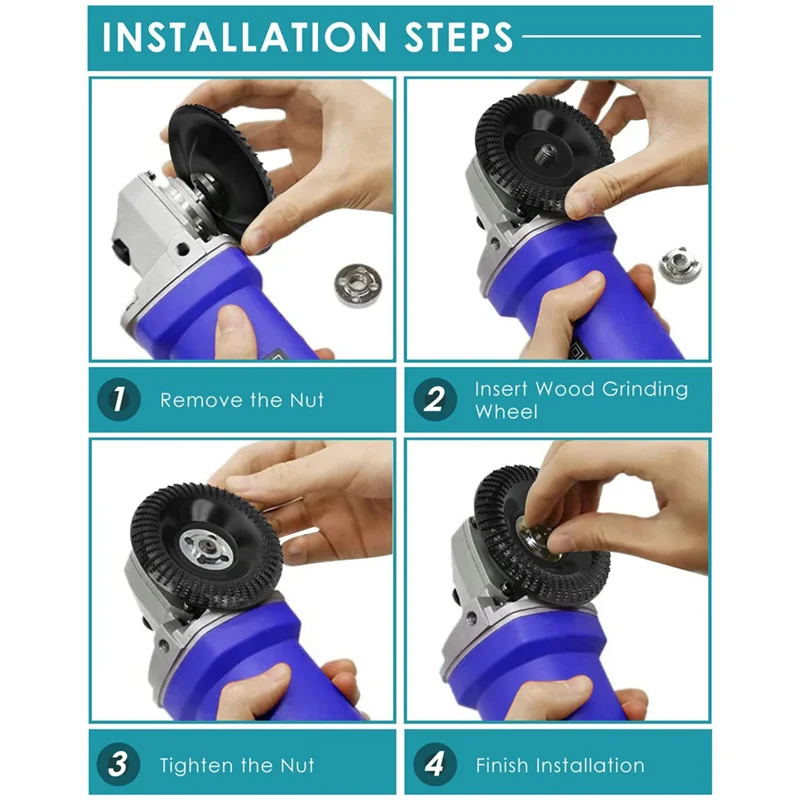 INSTALLATION STEPS

1 Remove the Nut

2 Insert Wood Grinding Wheel

3 Tighten the Nut

4 Finish Installation