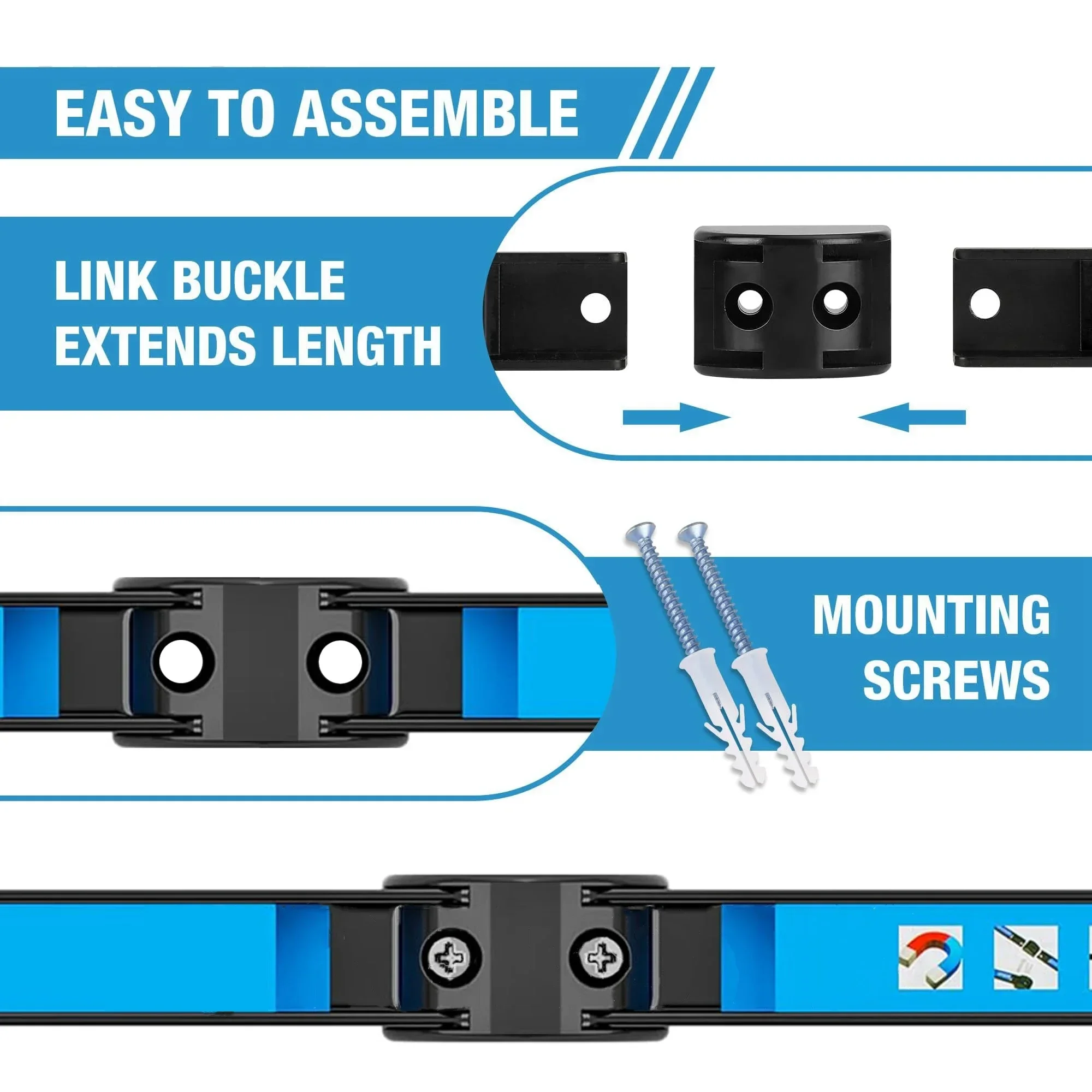 EASY TO ASSEMBLE

LINK BUCKLE EXTENDS LENGTH

MOUNTING SCREWS