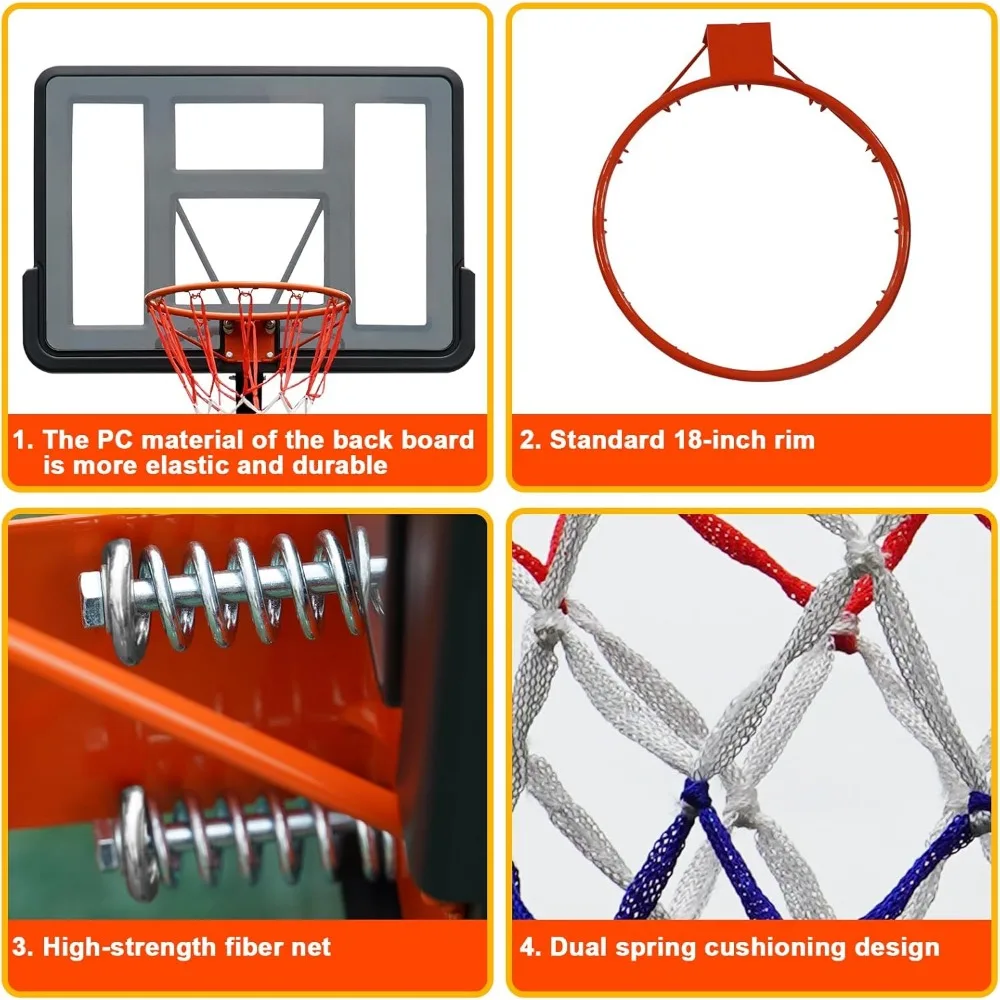 1. The PC material of the back board is more elastic and durable

2. Standard 18-inch rim

3. High-strength fiber net

4. Dual spring cushioning design