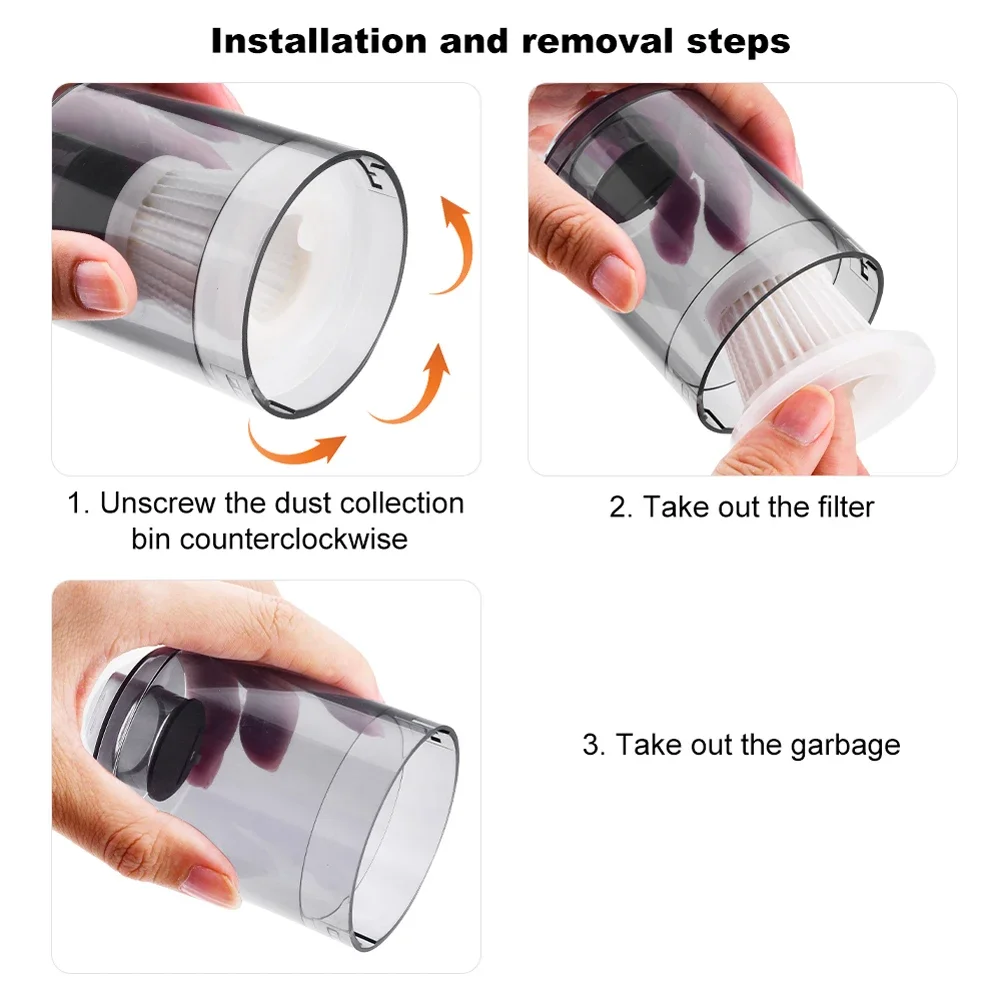 Installation and removal steps

1. Unscrew the dust collection bin counterclockwise

2. Take out the filter

3. Take out the garbage