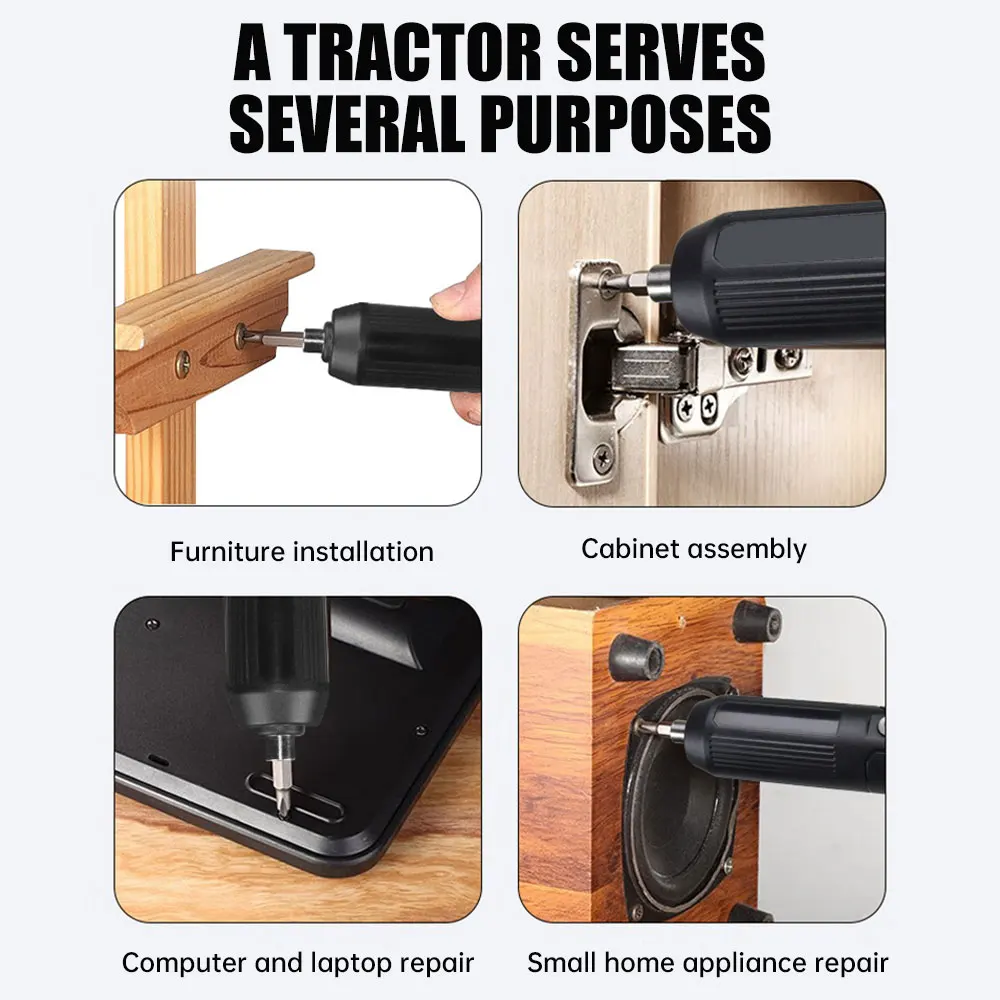 A TRACTOR SERVES SEVERAL PURPOSES

Furniture installation

Cabinet assembly

Computer and laptop repair

Small home appliance repair