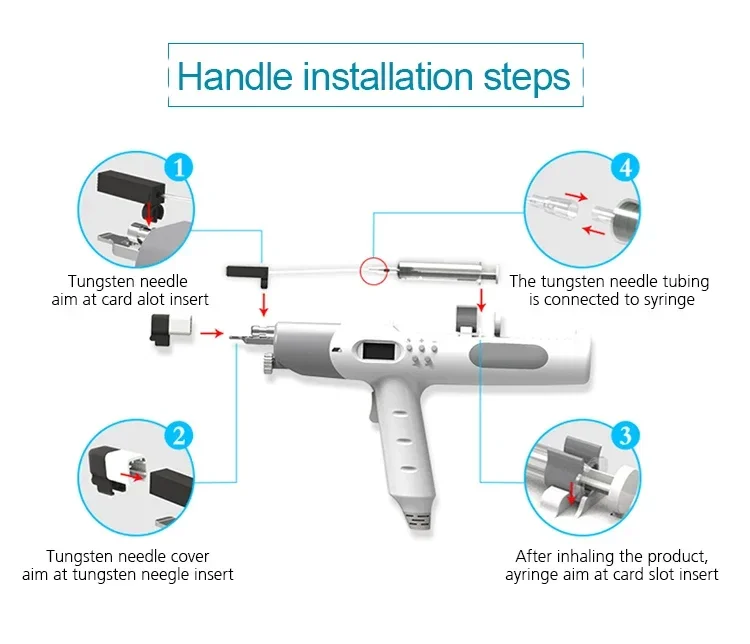 Handle installation steps

1

Tungsten needle
aim at card alot insert

4

The tungsten needle tubing
is connected to syringe

2

Tungsten needle cover
aim at tungsten neegle insert

3

After inhaling the product,
ayringe aim at card slot insert