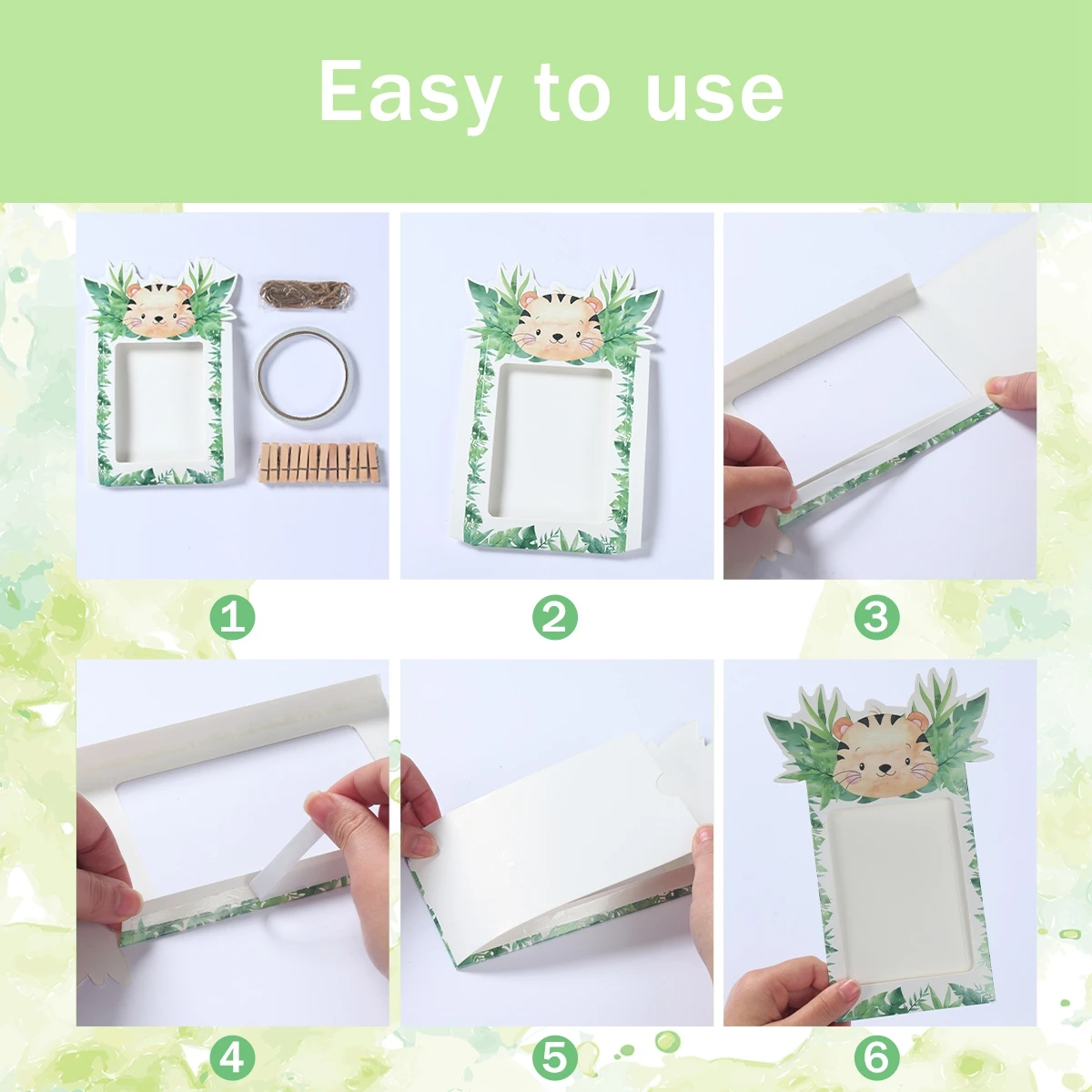 Easy to use

1

2

3

4

5

6