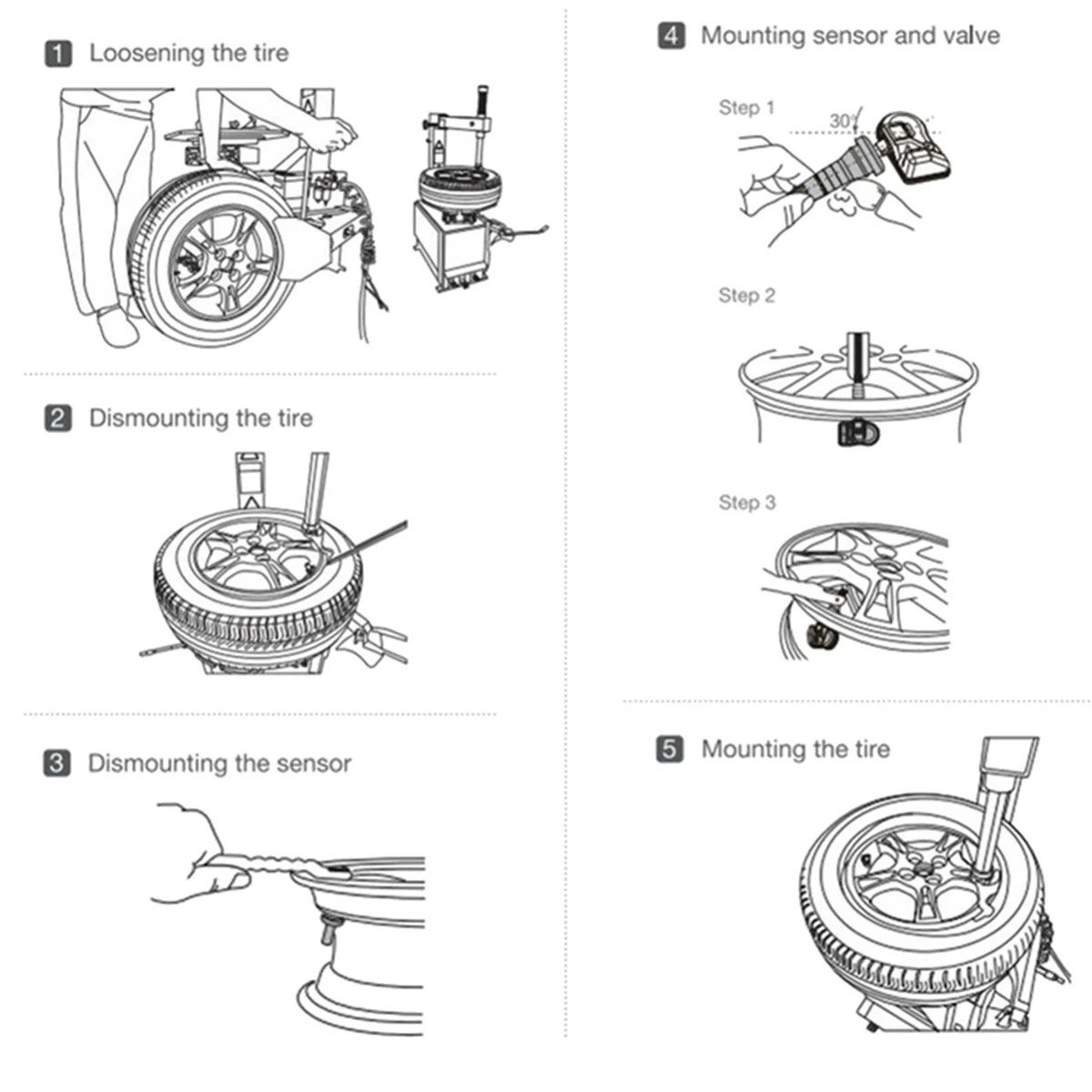 1 Loosening the tire

2 Dismounting the tire

3 Dismounting the sensor

4 Mounting sensor and valve

Step 1

30°

Step 2

Step 3

5 Mounting the tire