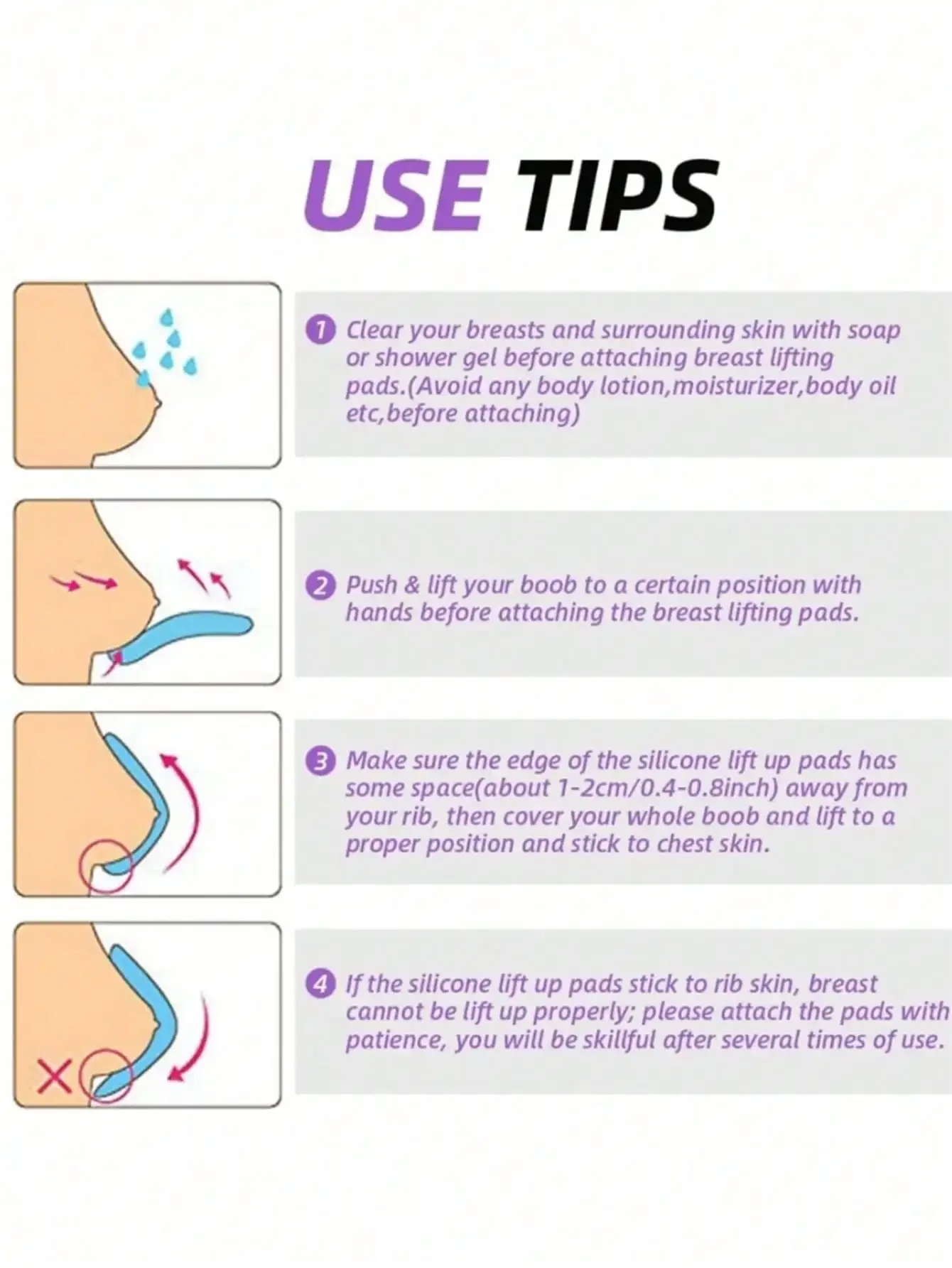 USE TIPS

1 Clear your breasts and surrounding skin with soap or shower gel before attaching breast lifting pads.(Avoid any body lotion,moisturizer,body oil etc,before attaching)

2 Push & lift your boob to a certain position with hands before attaching the breast lifting pads.

3 Make sure the edge of the silicone lift up pads has some space(about 1-2cm/0.4-0.8inch) away from your rib, then cover your whole boob and lift to a proper position and stick to chest skin.

4 If the silicone lift up pads stick to rib skin, breast cannot be lift up properly; please attach the pads with patience, you will be skillful after several times of use.