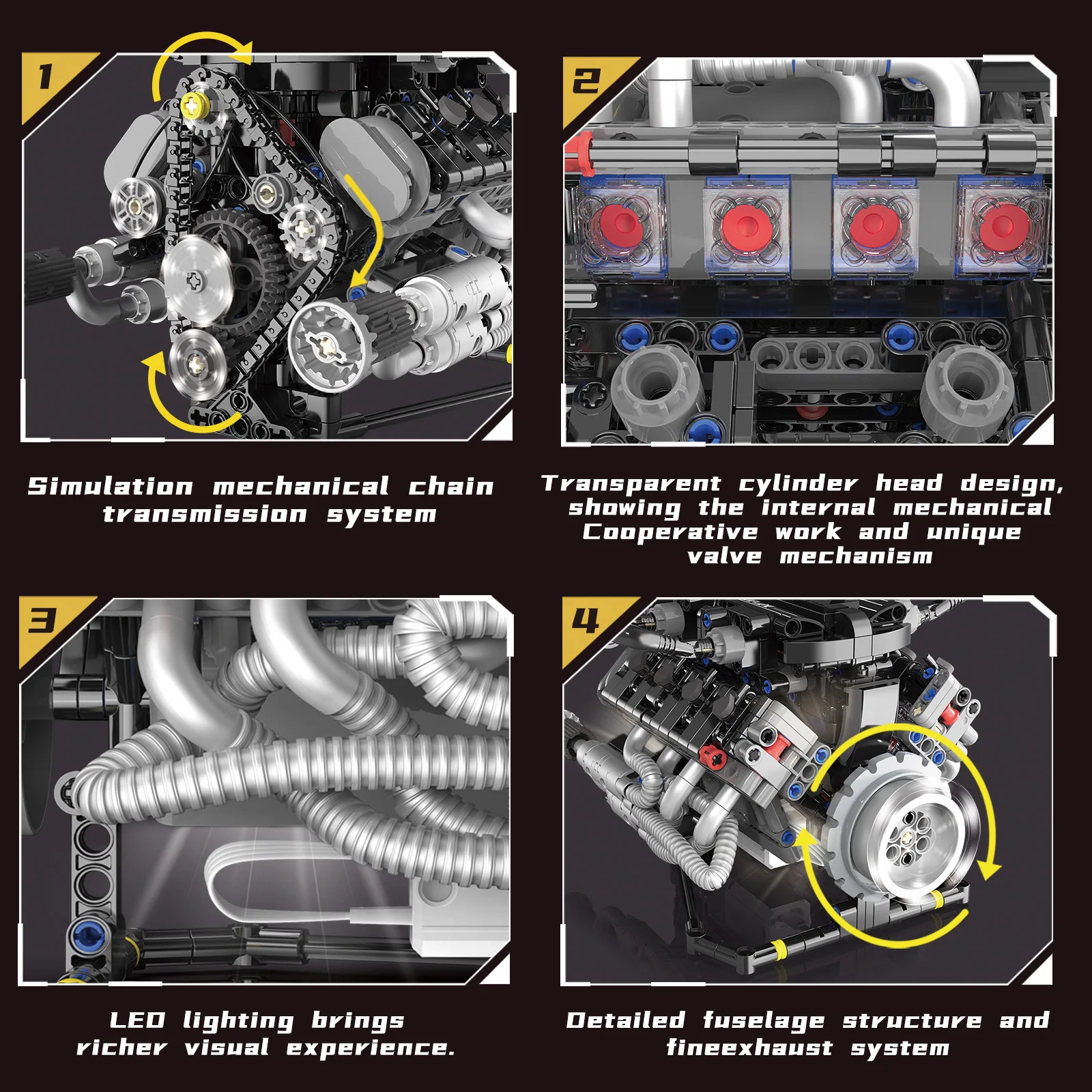 1

Simulation mechanical chain transmission system

2

Transparent cylinder head design, showing the internal mechanical Cooperative work and unique valve mechanism

3

LED lighting brings richer visual experience.

4

Detailed fuselage structure and fineexhaust system