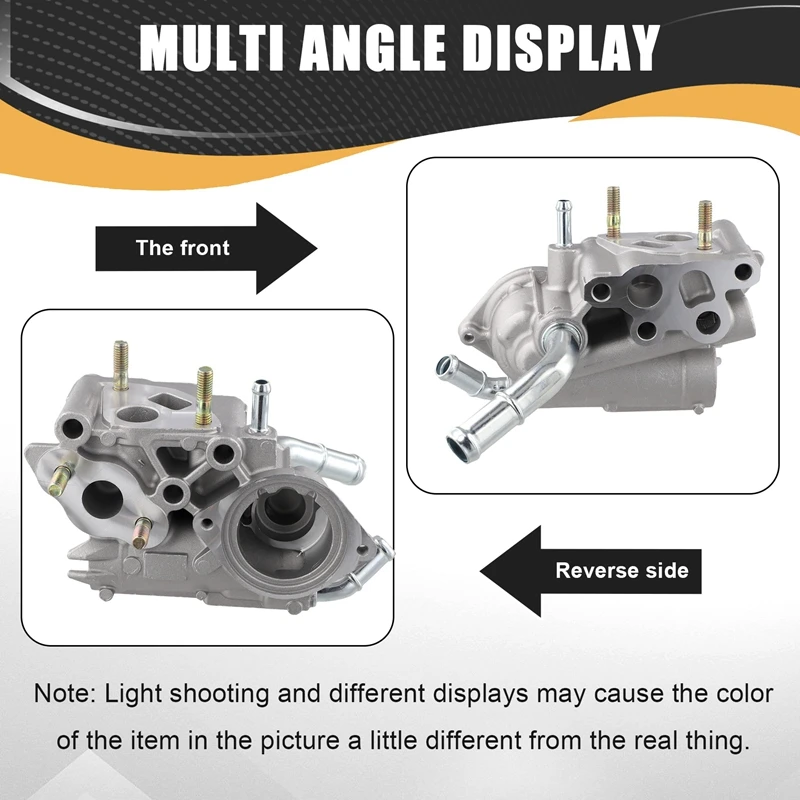 MULTI ANGLE DISPLAY

The front

Reverse side

Note: Light shooting and different displays may cause the color of the item in the picture a little different from the real thing.