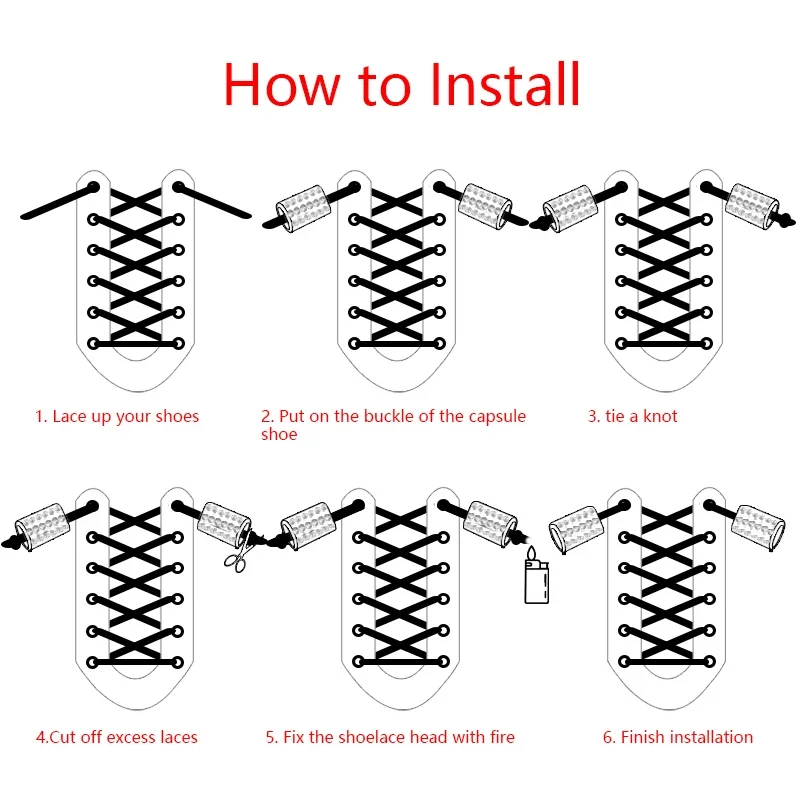 How to Install

1. Lace up your shoes

2. Put on the buckle of the capsule shoe

3. tie a knot

4.Cut off excess laces

5. Fix the shoelace head with fire

6. Finish installation