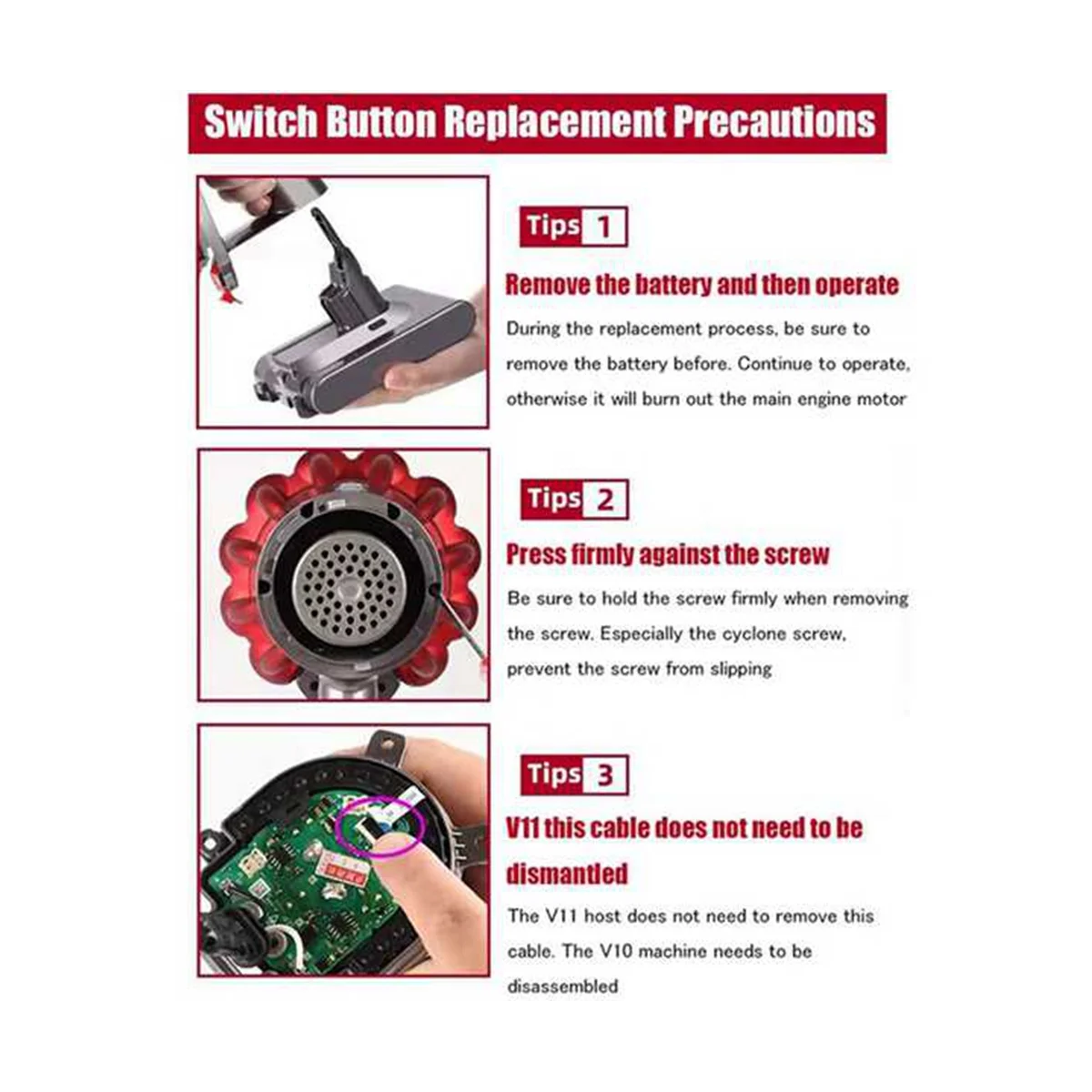 Switch Button Replacement Precautions

Tips 1

Remove the battery and then operate

During the replacement process, be sure to remove the battery before. Continue to operate, otherwise it will burn out the main engine motor

Tips 2

Press firmly against the screw

Be sure to hold the screw firmly when removing the screw. Especially the cyclone screw, prevent the screw from slipping

Tips 3

V11 this cable does not need to be dismantled

The V11 host does not need to remove this cable. The V10 machine needs to be disassembled