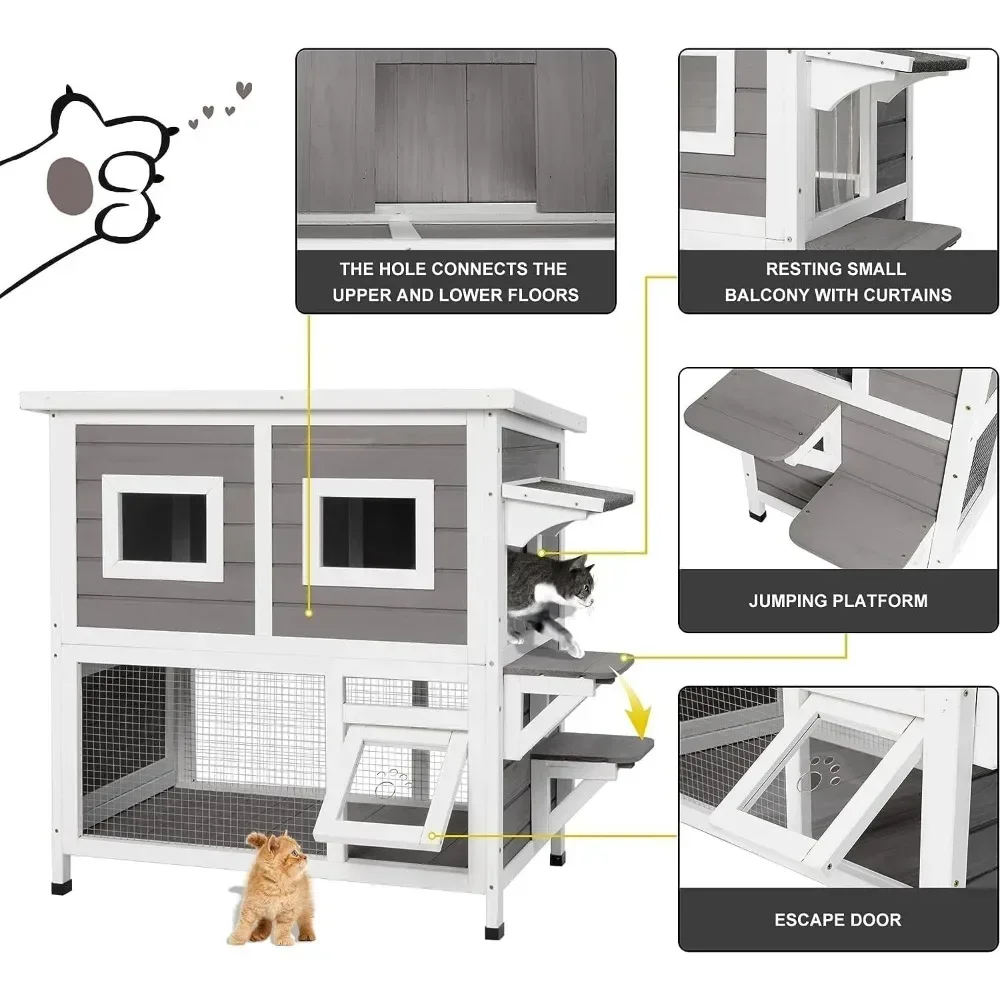 THE HOLE CONNECTS THE UPPER AND LOWER FLOORS

RESTING SMALL BALCONY WITH CURTAINS

JUMPING PLATFORM

ESCAPE DOOR