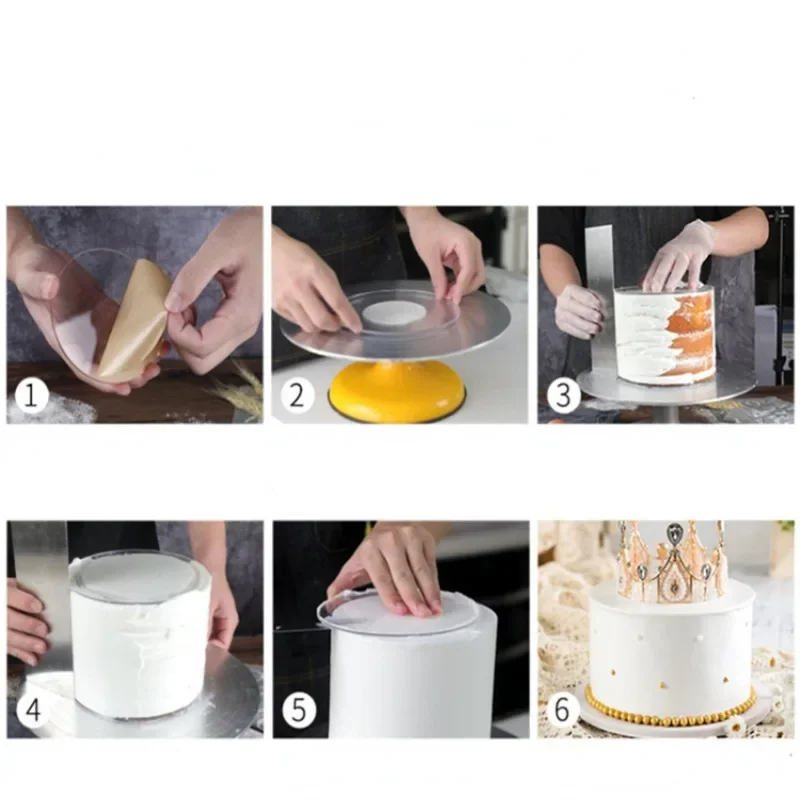 1
2
3
4
5
6