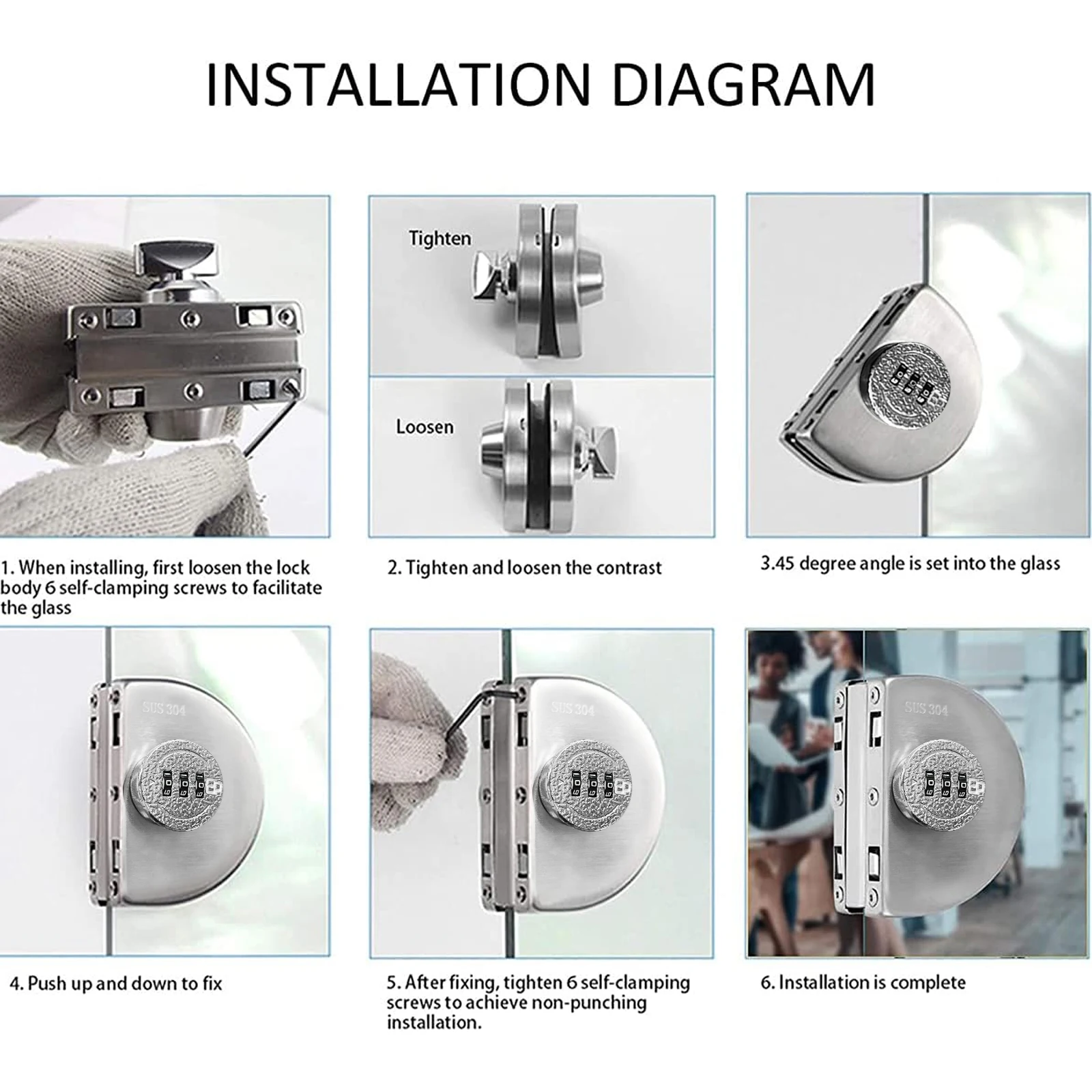 INSTALLATION DIAGRAM

Tighten

Loosen

1. When installing, first loosen the lock body 6 self-clamping screws to facilitate the glass

2. Tighten and loosen the contrast

3.45 degree angle is set into the glass

SUS 304

SUS 304

SUS 304

4. Push up and down to fix

5. After fixing, tighten 6 self-clamping screws to achieve non-punching installation.

6. Installation is complete