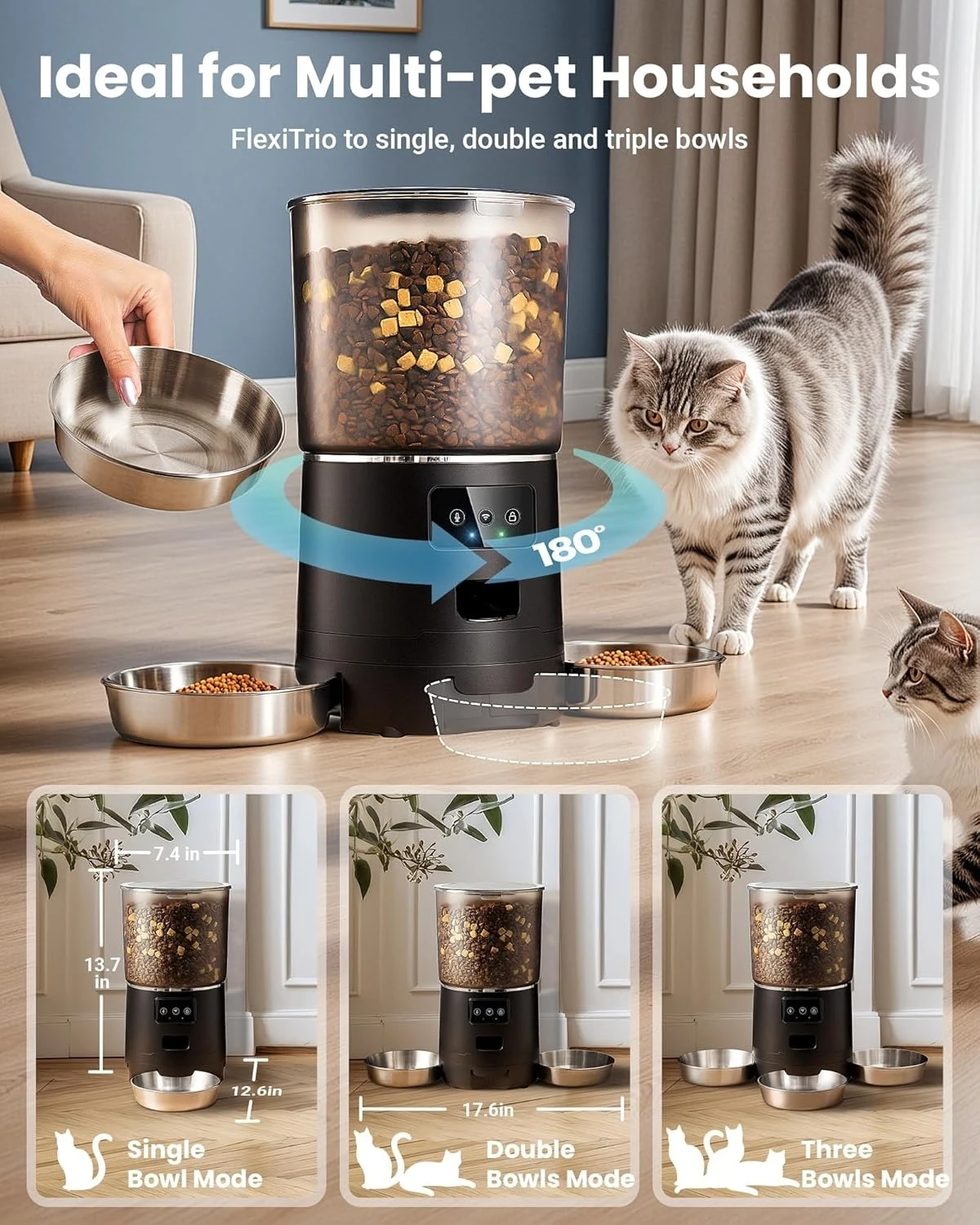 Ideal for Multi-pet Households

FlexiTrio to single, double and triple bowls

180°

7.4 in

13.7 in

12.6in

Single Bowl Mode

17.6in

Double Bowls Mode

Three Bowls Mode