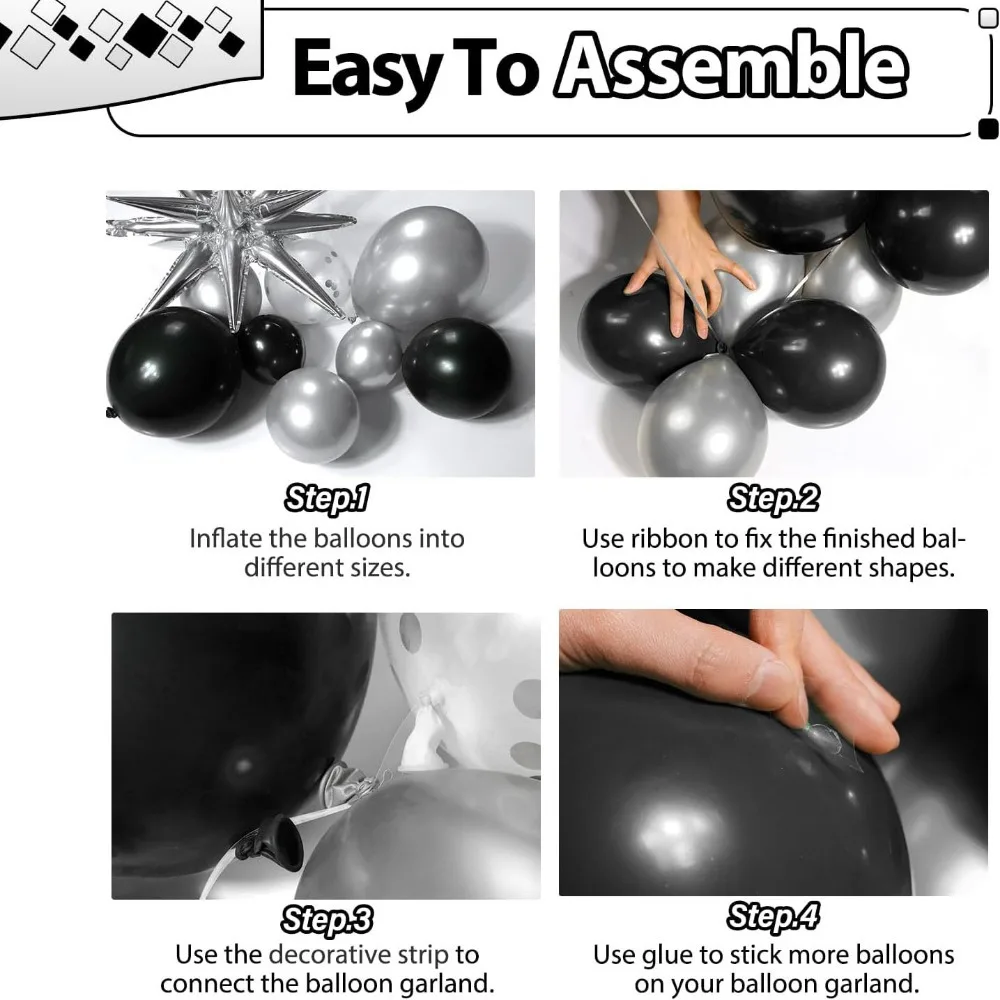 Easy To Assemble

Step.1
Inflate the balloons into different sizes.

Step.2
Use ribbon to fix the finished balloons to make different shapes.

Step.3
Use the decorative strip to connect the balloon garland.

Step.4
Use glue to stick more balloons on your balloon garland.