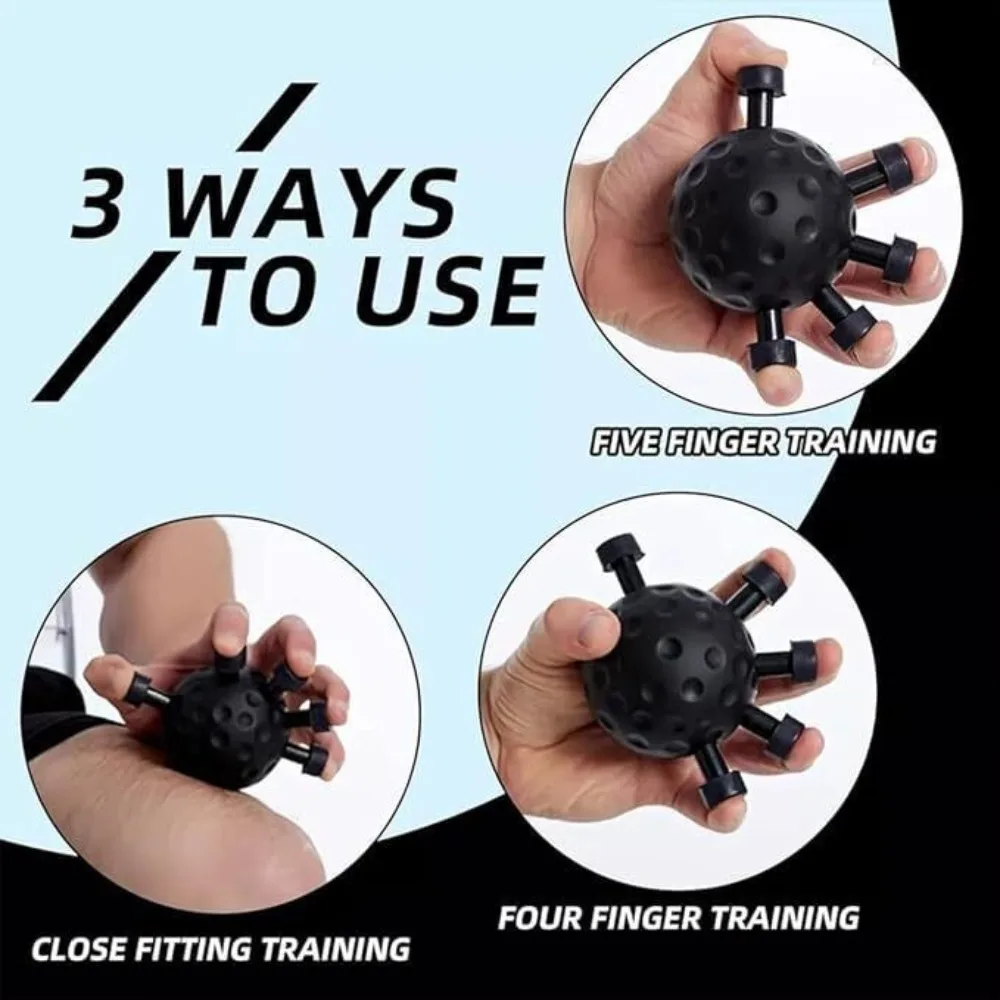 3 WAYS TO USE

FIVE FINGER TRAINING

CLOSE FITTING TRAINING

FOUR FINGER TRAINING