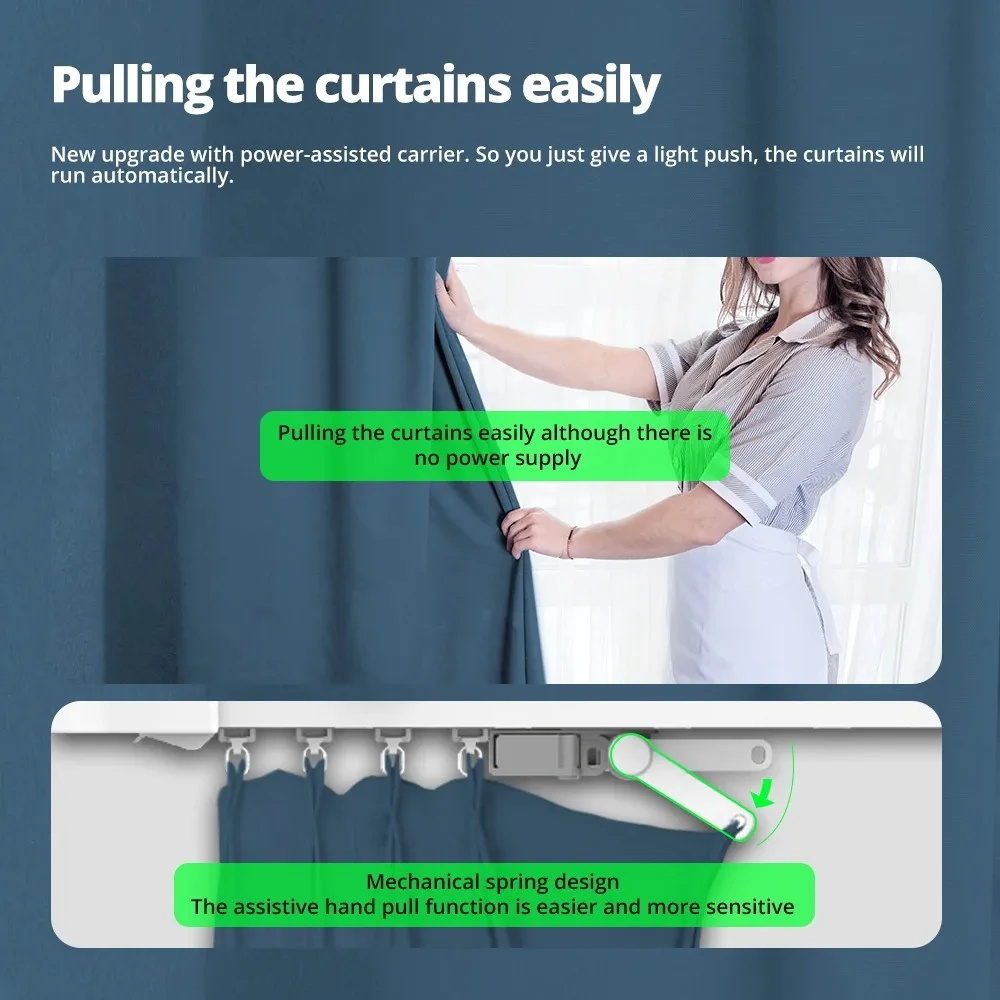 Pulling the curtains easily

New upgrade with power-assisted carrier. So you just give a light push, the curtains will run automatically.

Pulling the curtains easily although there is no power supply

Mechanical spring design
The assistive hand pull function is easier and more sensitive