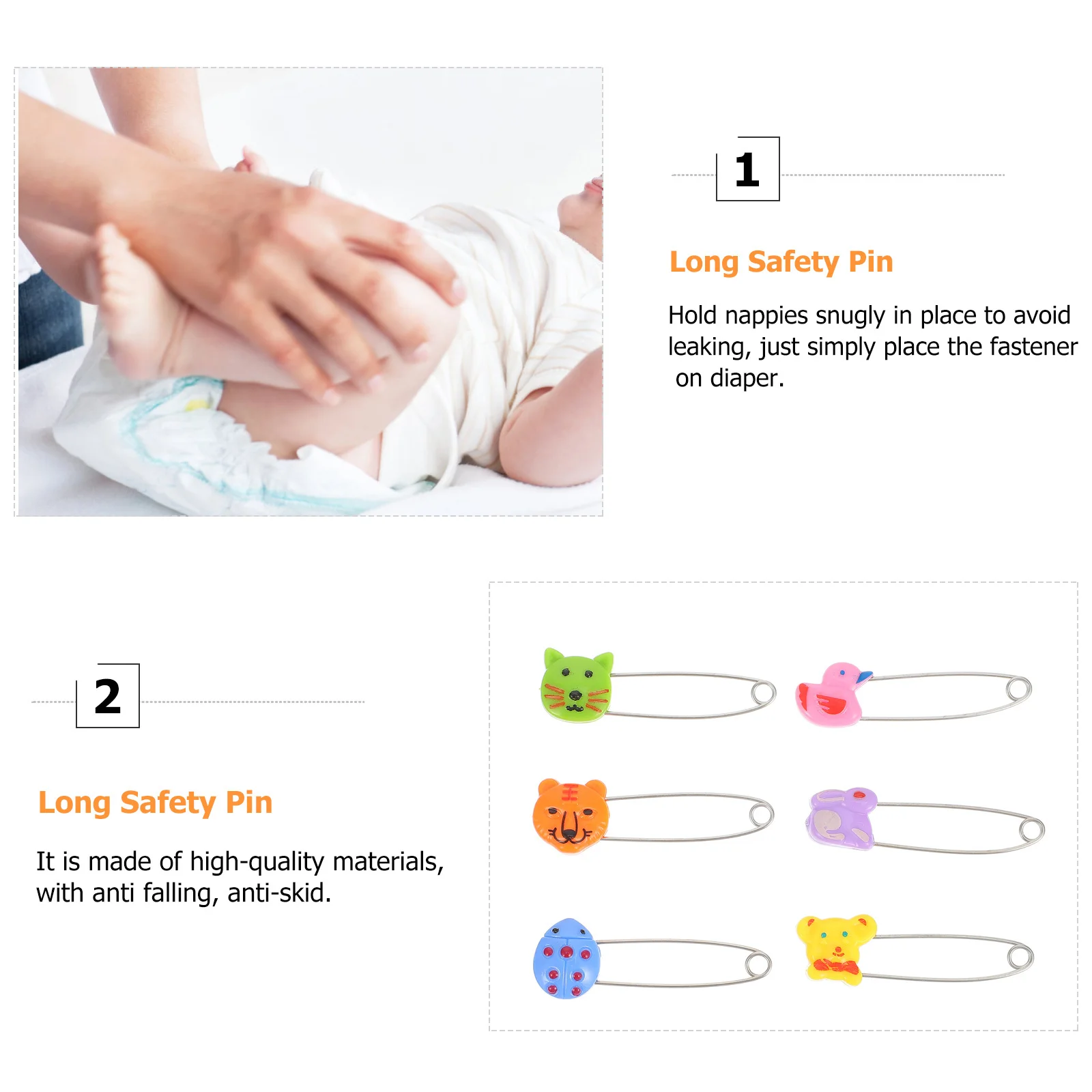 1

Long Safety Pin

Hold nappies snugly in place to avoid leaking, just simply place the fastener on diaper.

2

Long Safety Pin

It is made of high-quality materials, with anti falling, anti-skid.