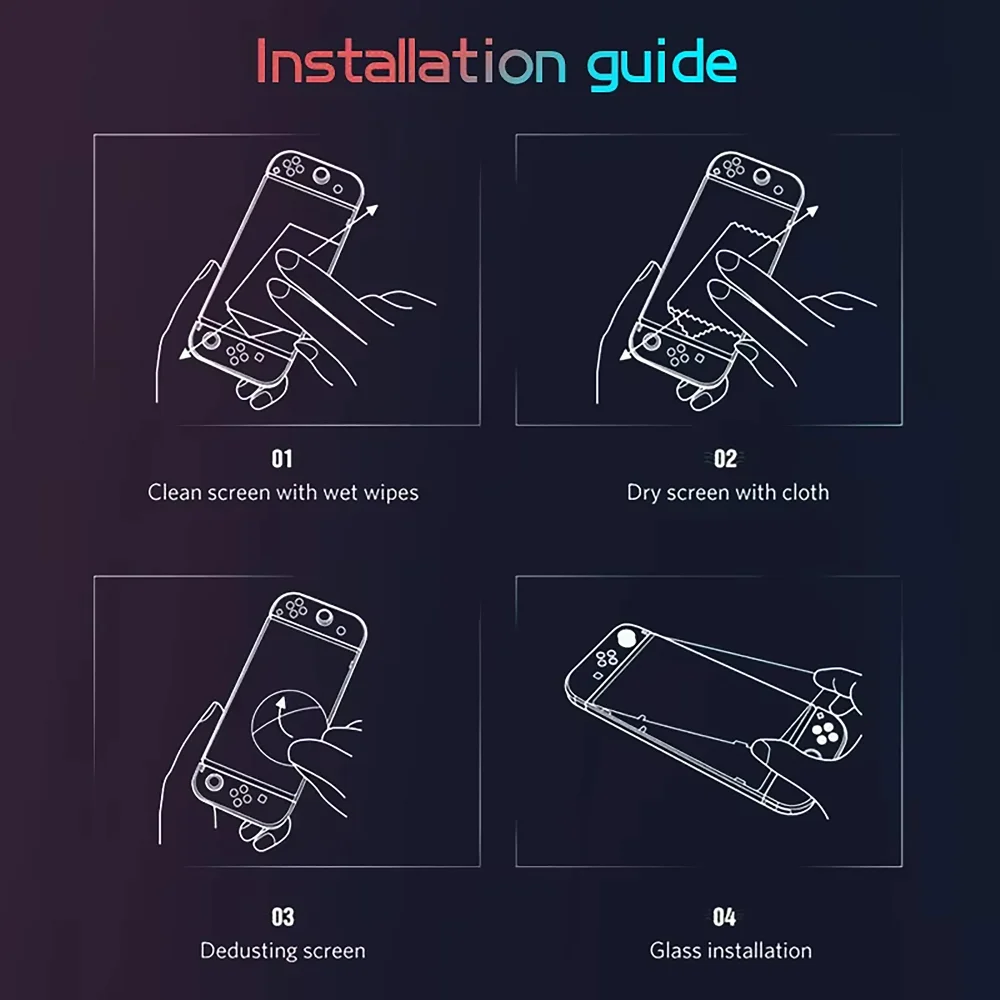 Installation guide

01
Clean screen with wet wipes

02
Dry screen with cloth

03
Dedusting screen

04
Glass installation