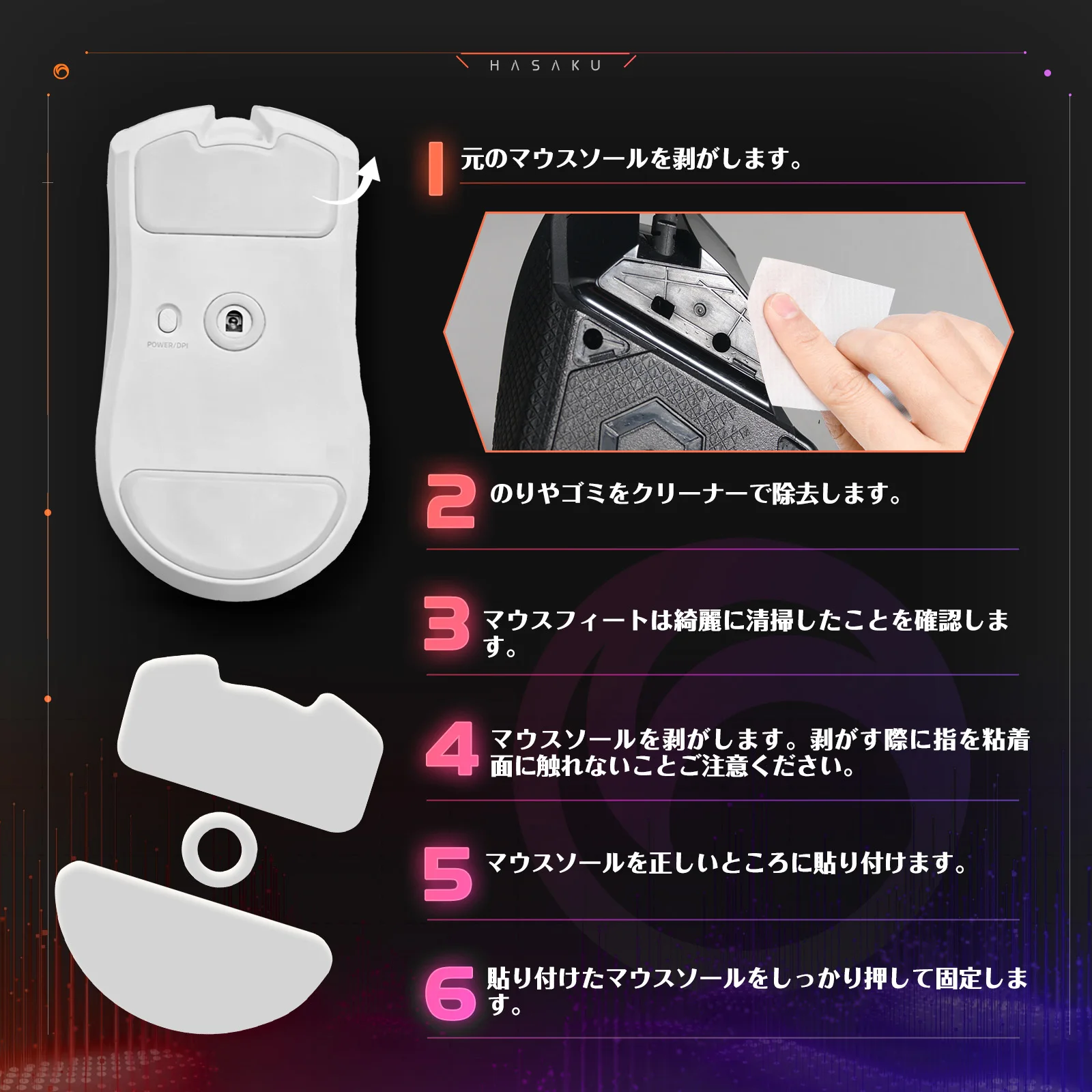 HASAKU

POWER/DPI

1 元のマウスソールを剥がします。

2 のりやゴミをクリーナーで除去します。

3 マウスフィートは綺麗に清掃したことを確認します。

4 マウスソールを剥がします。剥がす際に指を粘着面に触れないことご注意ください。

5 マウスソールを正しいところに貼り付けます。

6 貼り付けたマウスソールをしっかり押して固定します。