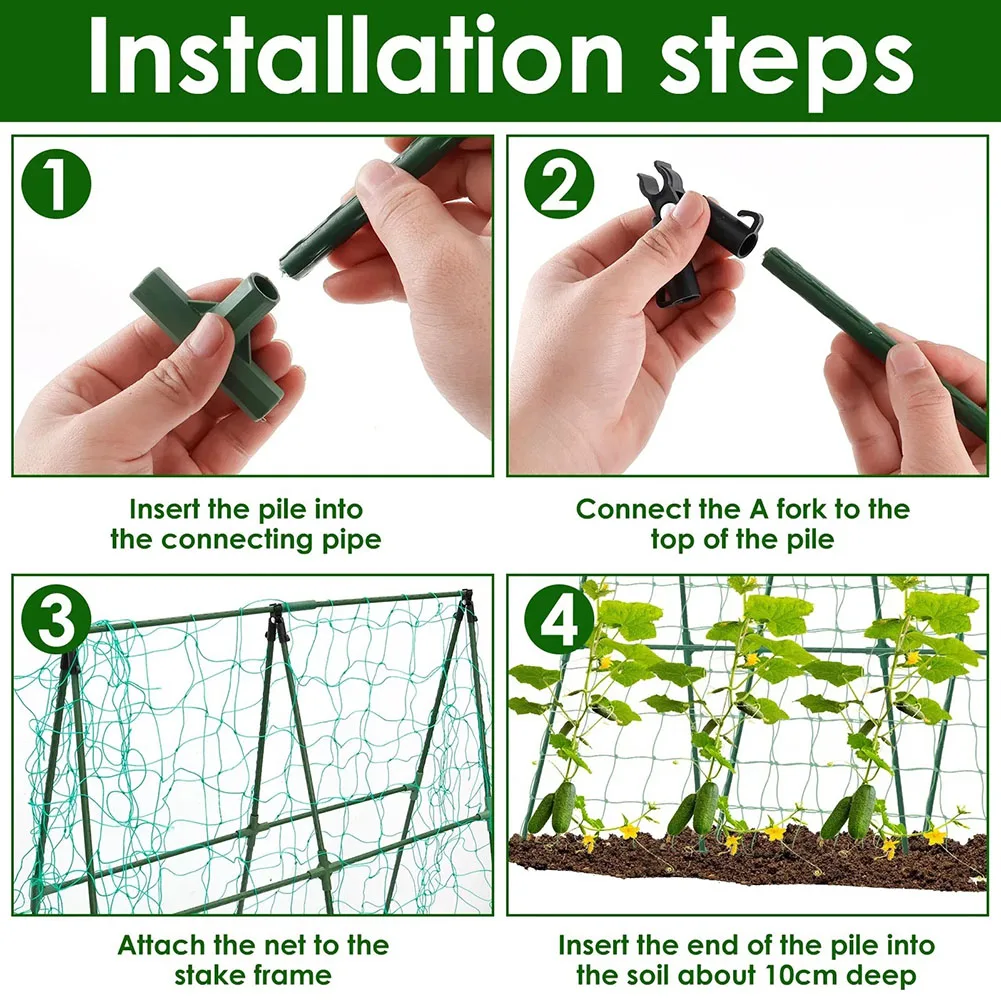 Installation steps

1

Insert the pile into the connecting pipe

2

Connect the A fork to the top of the pile

3

Attach the net to the stake frame

4

Insert the end of the pile into the soil about 10cm deep