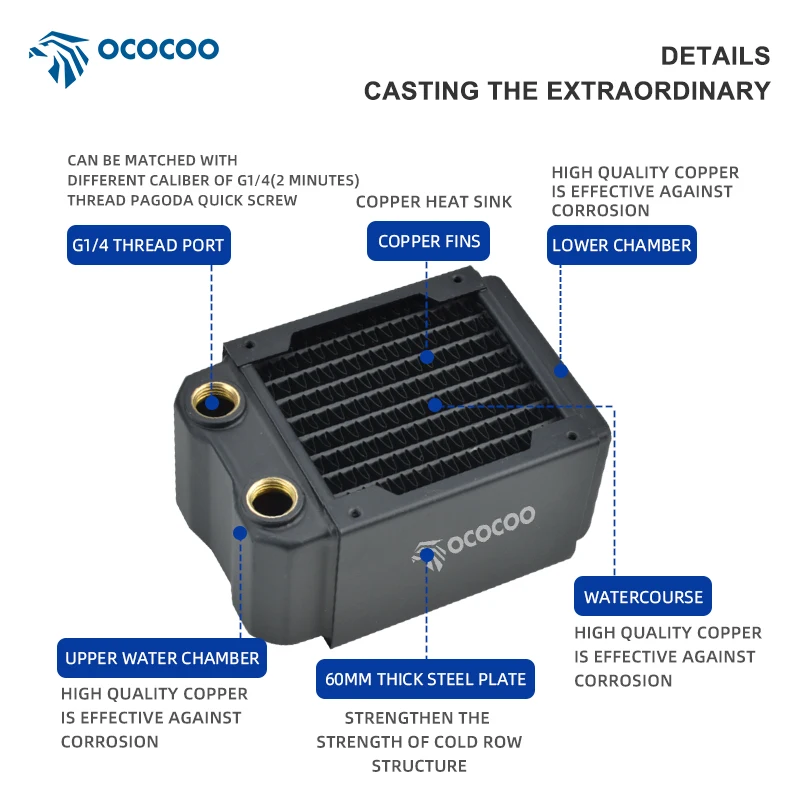 OCOCOO

DETAILS
CASTING THE EXTRAORDINARY

CAN BE MATCHED WITH DIFFERENT CALIBER OF G1/4(2 MINUTES) THREAD PAGODA QUICK SCREW

G1/4 THREAD PORT

COPPER HEAT SINK

COPPER FINS

HIGH QUALITY COPPER IS EFFECTIVE AGAINST CORROSION

LOWER CHAMBER

OCOCOO

WATERCOURSE

HIGH QUALITY COPPER IS EFFECTIVE AGAINST CORROSION

UPPER WATER CHAMBER

HIGH QUALITY COPPER IS EFFECTIVE AGAINST CORROSION

60MM THICK STEEL PLATE

STRENGTHEN THE STRENGTH OF COLD ROW STRUCTURE