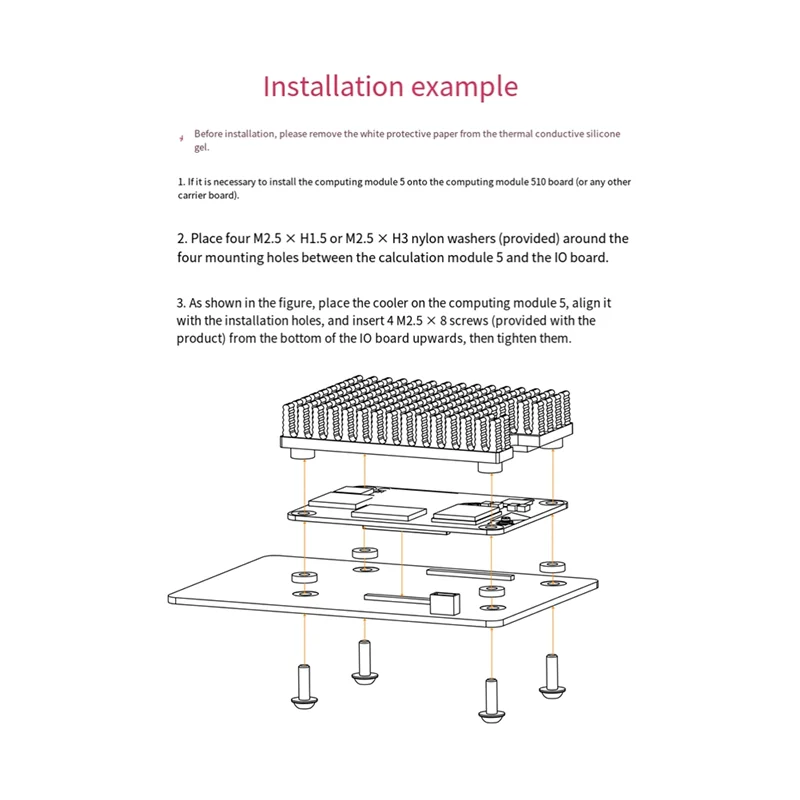 Installation example

Before installation, please remove the white protective paper from the thermal conductive silicone gel.

1. If it is necessary to install the computing module 5 onto the computing module 510 board (or any other carrier board).

2. Place four M2.5 × H1.5 or M2.5 × H3 nylon washers (provided) around the four mounting holes between the calculation module 5 and the IO board.

3. As shown in the figure, place the cooler on the computing module 5, align it with the installation holes, and insert 4 M2.5 × 8 screws (provided with the product) from the bottom of the IO board upwards, then tighten them.