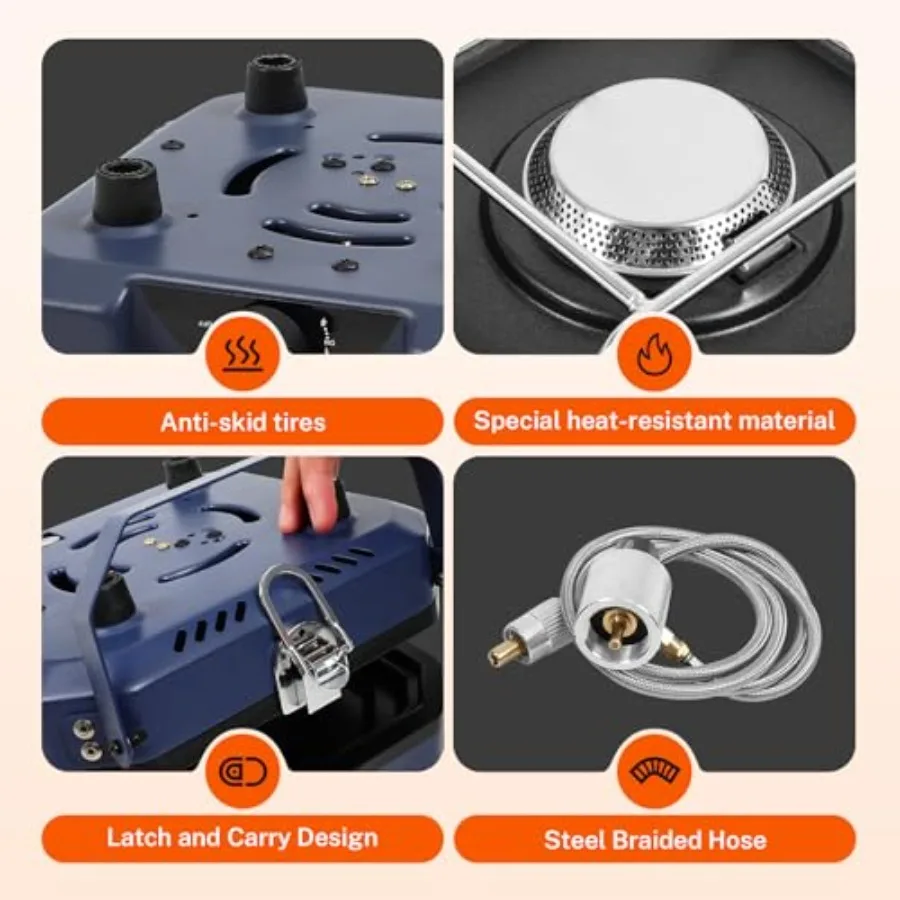 Anti-skid tires

Special heat-resistant material

Latch and Carry Design

Steel Braided Hose