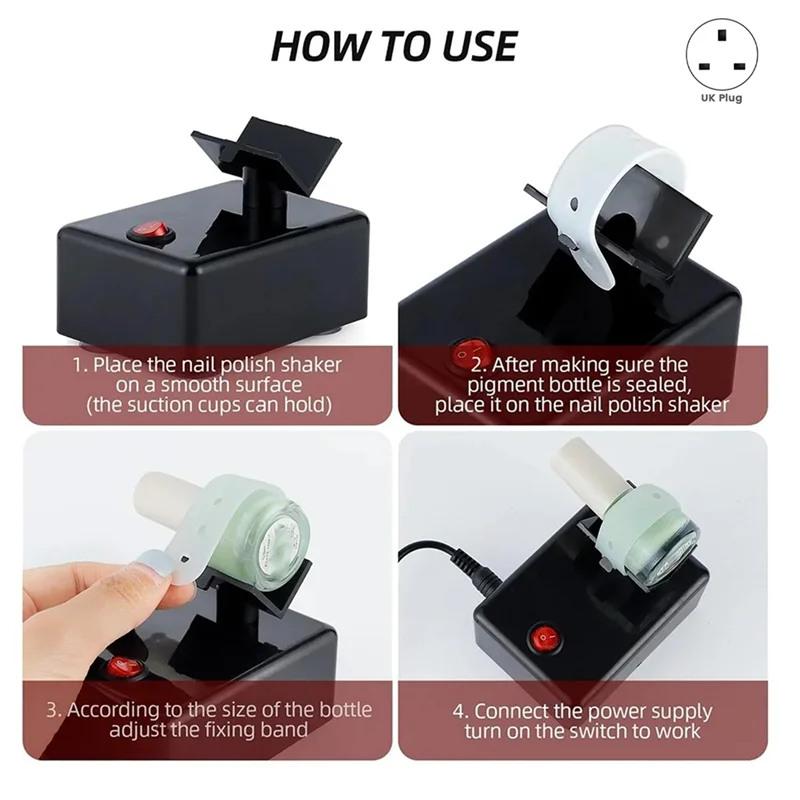 HOW TO USE

UK Plug

1. Place the nail polish shaker on a smooth surface (the suction cups can hold)

2. After making sure the pigment bottle is sealed, place it on the nail polish shaker

3. According to the size of the bottle adjust the fixing band

4. Connect the power supply turn on the switch to work