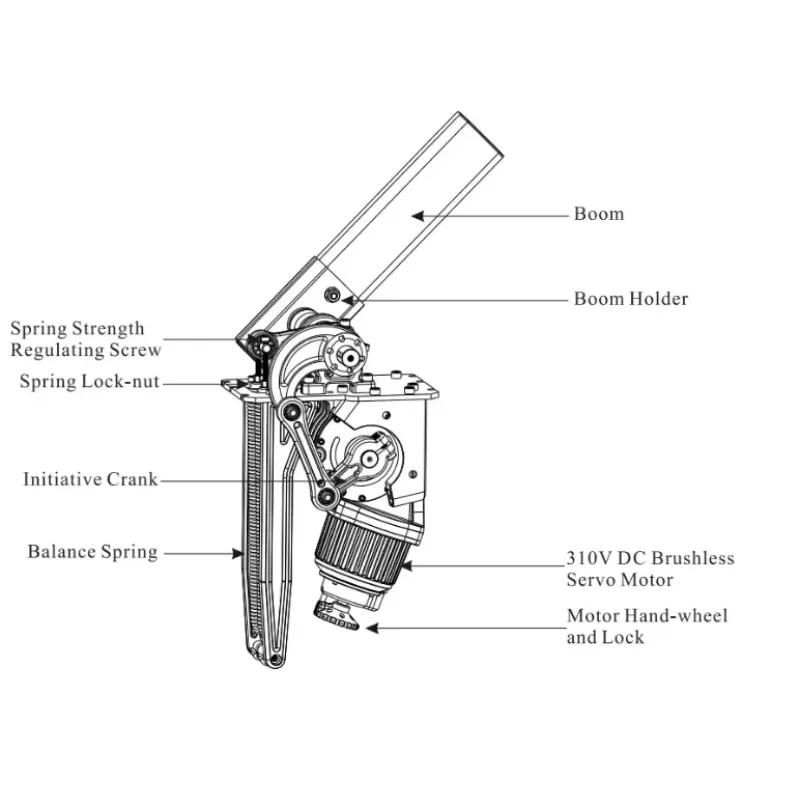 Boom

Boom Holder

Spring Strength
Regulating Screw

Spring Lock-nut

Initiative Crank

Balance Spring

310V DC Brushless
Servo Motor

Motor Hand-wheel
and Lock