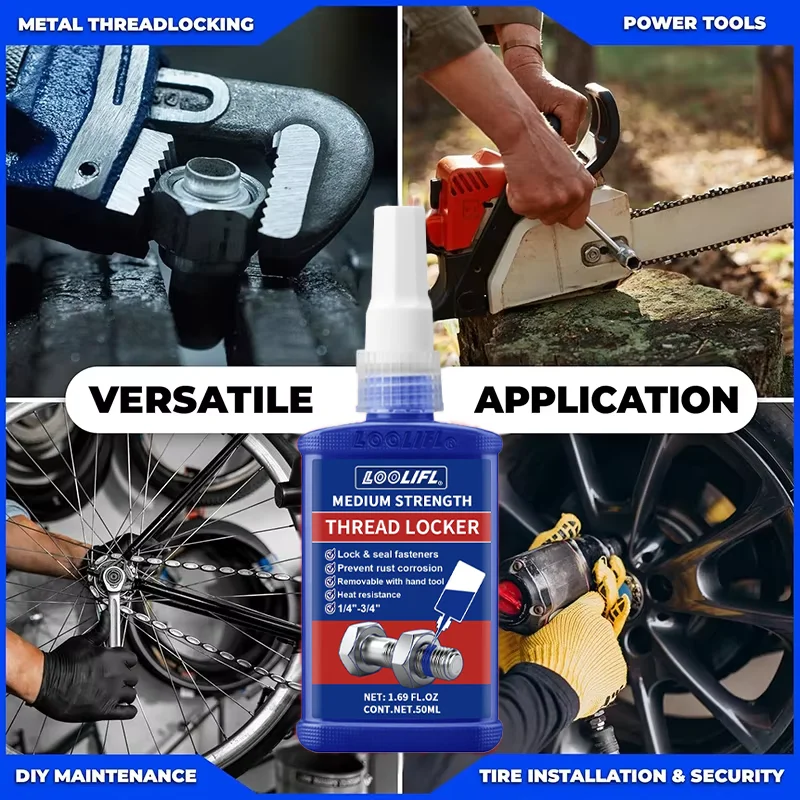 METAL THREADLOCKING

POWER TOOLS

VERSATILE APPLICATION

LOOLIFL

LOOLIFL

MEDIUM STRENGTH

THREAD LOCKER

Lock & seal fasteners
Prevent rust corrosion
Removable with hand tool
Heat resistance
1/4"-3/4"

NET: 1.69 FL.OZ
CONT.NET.50ML

DIY MAINTENANCE

TIRE INSTALLATION & SECURITY