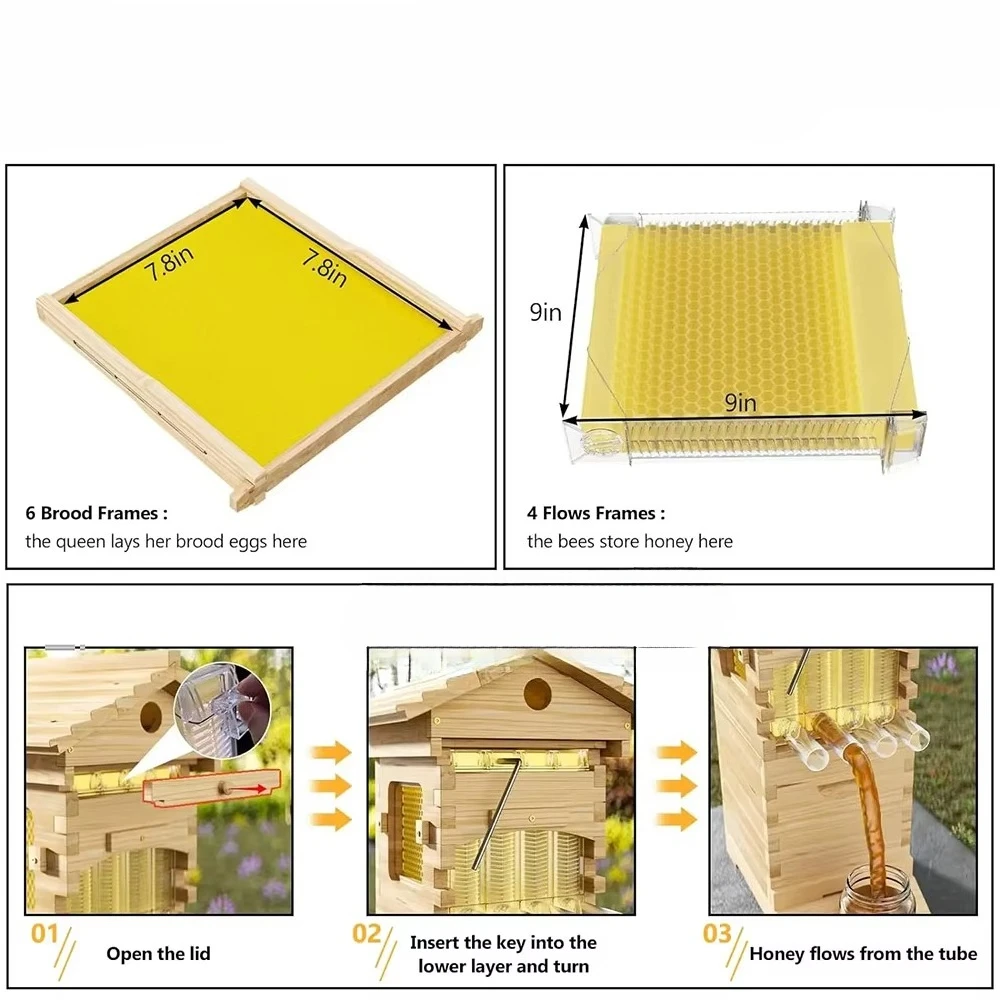 7.8in

7.8in

6 Brood Frames :
the queen lays her brood eggs here

9in

9in

4 Flows Frames :
the bees store honey here

01 Open the lid

02 Insert the key into the lower layer and turn

03 Honey flows from the tube