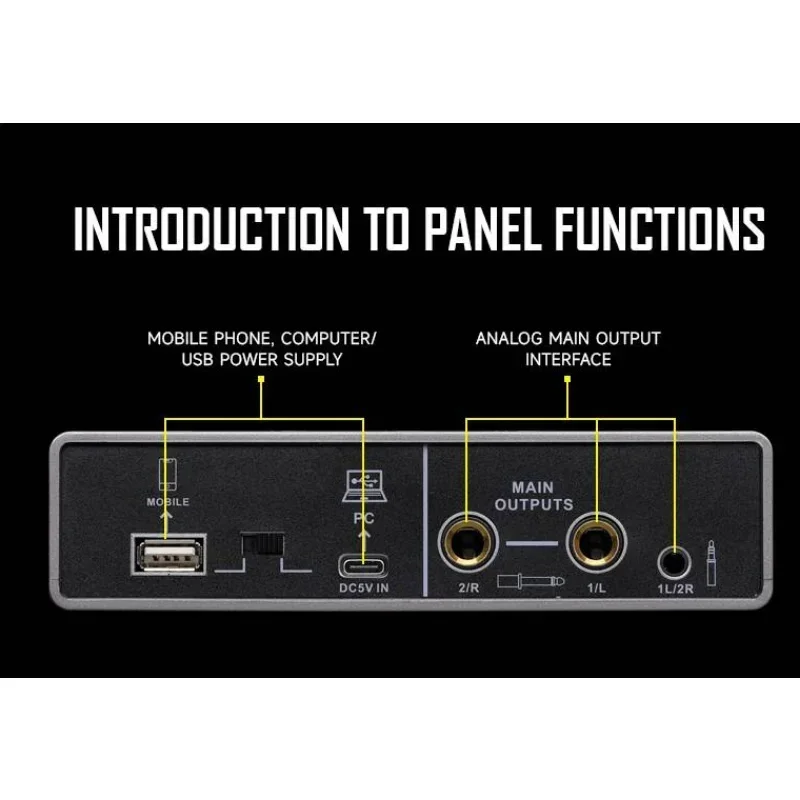 INTRODUCTION TO PANEL FUNCTIONS

MOBILE PHONE, COMPUTER/ USB POWER SUPPLY

ANALOG MAIN OUTPUT INTERFACE

MOBILE

PC

DC5V IN

MAIN OUTPUTS

2/R

1/L

1L/2R