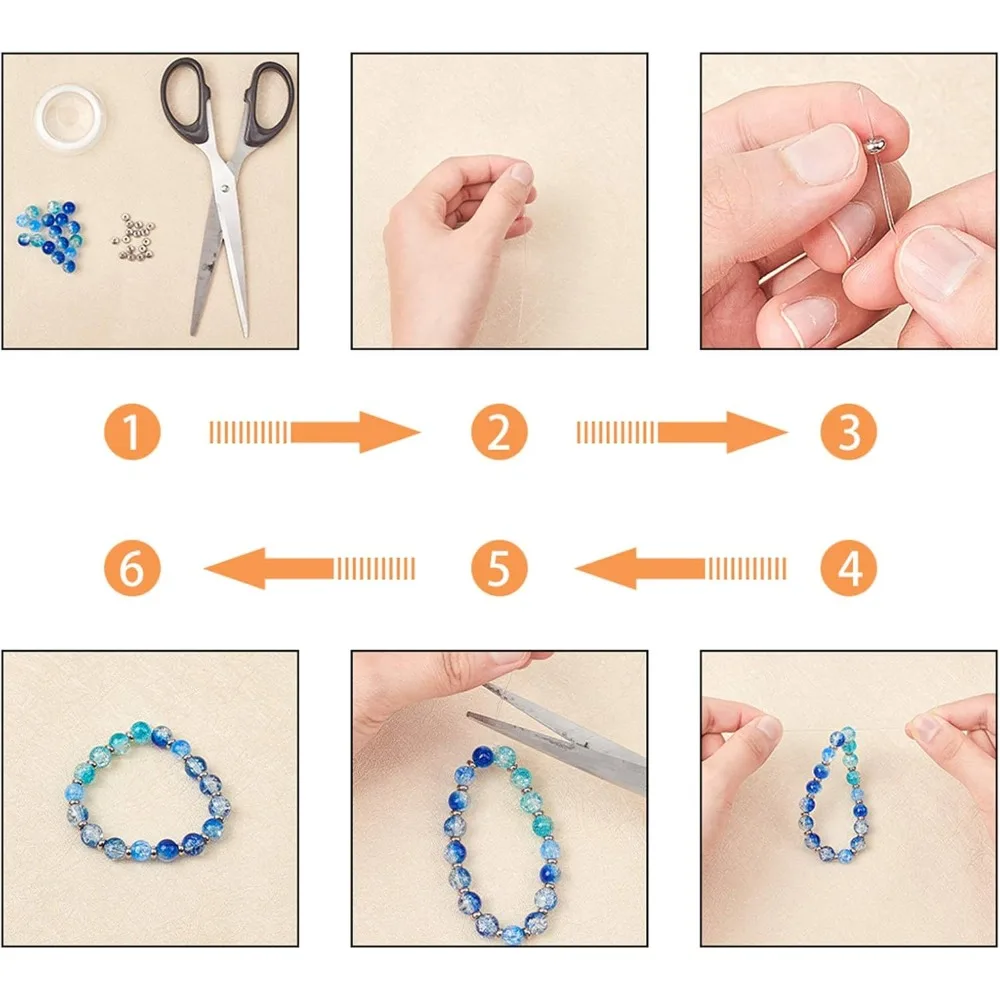 1
2
3
6
5
4