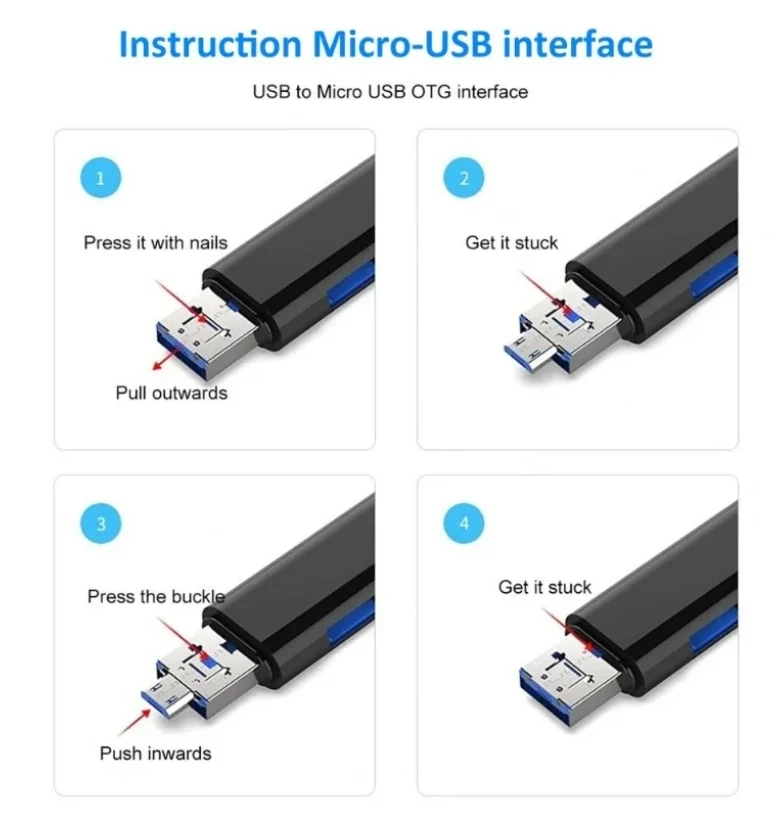 Instruction Micro-USB interface

USB to Micro USB OTG interface

1

Press it with nails

Pull outwards

2

Get it stuck

3

Press the buckle

Push inwards

4

Get it stuck