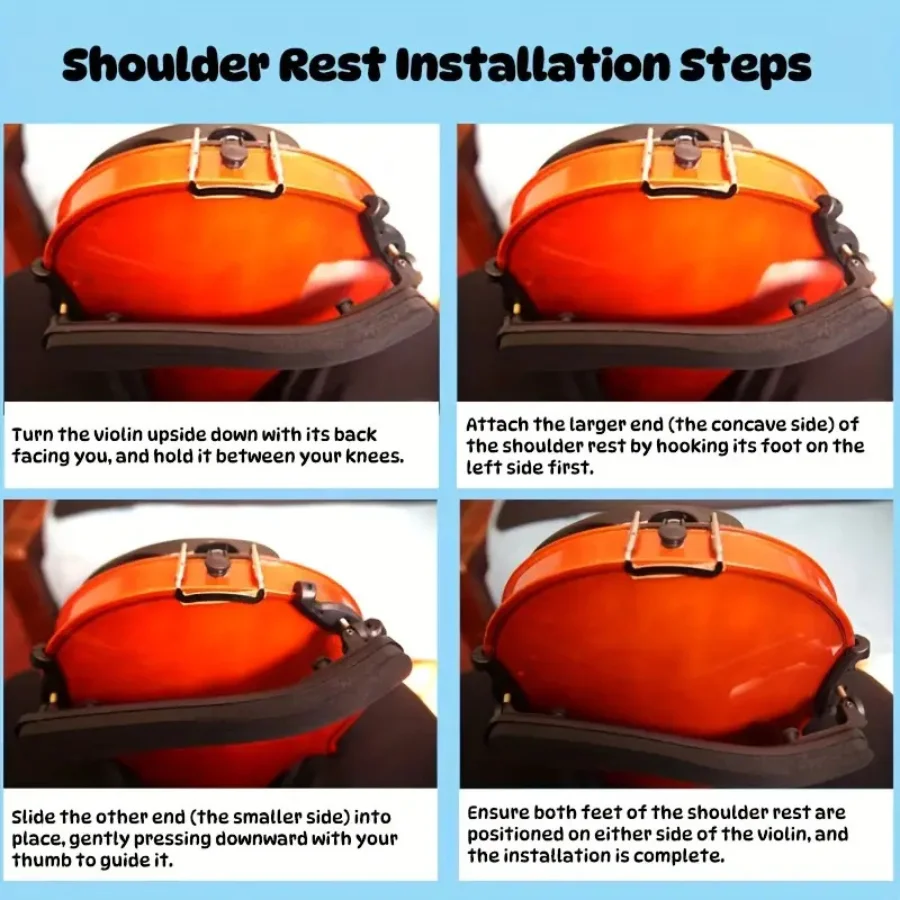 Shoulder Rest Installation Steps

Turn the violin upside down with its back facing you, and hold it between your knees.

Attach the larger end (the concave side) of the shoulder rest by hooking its foot on the left side first.

Slide the other end (the smaller side) into place, gently pressing downward with your thumb to guide it.

Ensure both feet of the shoulder rest are positioned on either side of the violin, and the installation is complete.