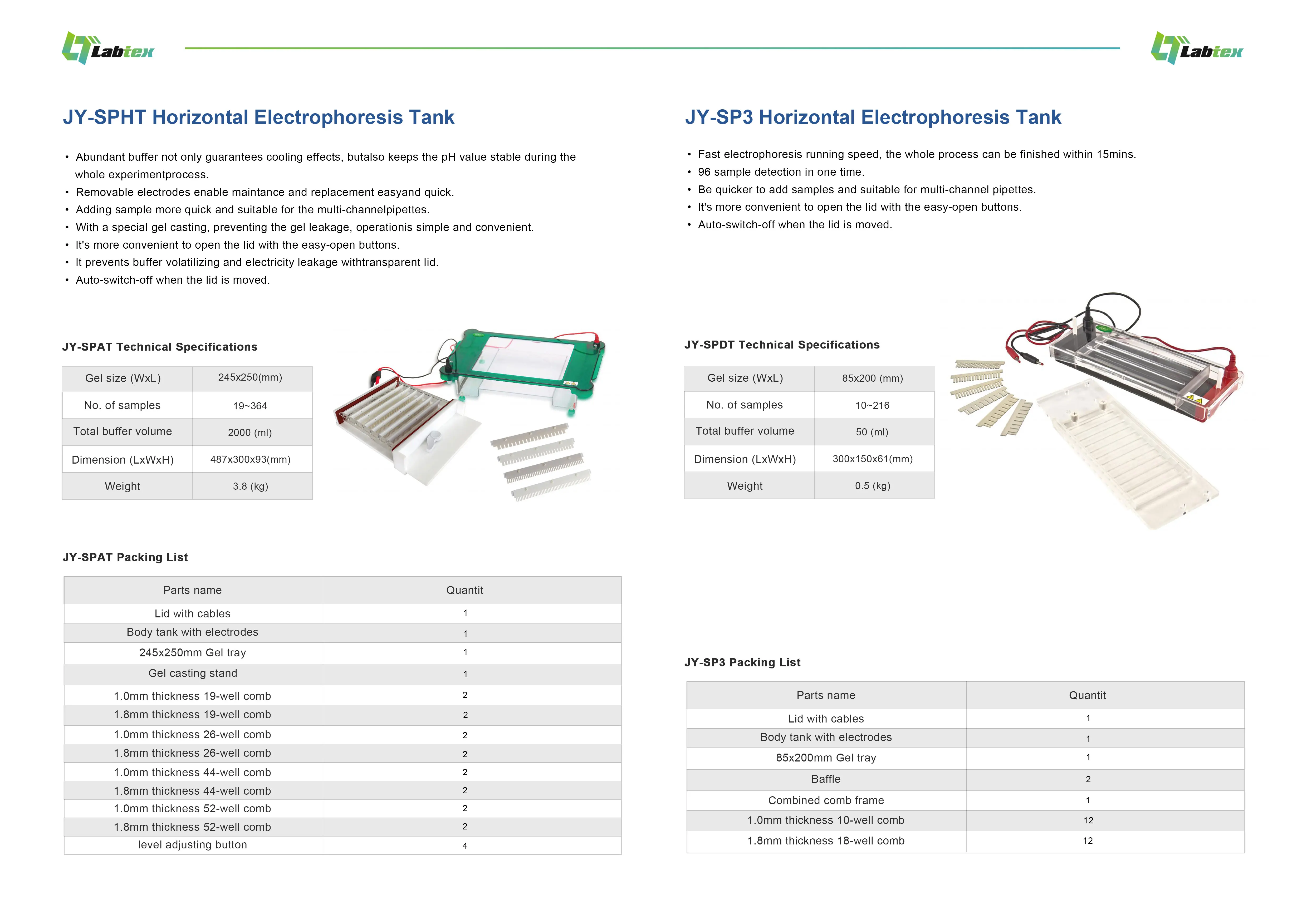 Labtex

Labtex

JY-SPHT Horizontal Electrophoresis Tank

• Abundant buffer not only guarantees cooling effects, butalso keeps the pH value stable during the whole experimentprocess.
• Removable electrodes enable maintance and replacement easyand quick.
• Adding sample more quick and suitable for the multi-channelpipettes.
• With a special gel casting, preventing the gel leakage, operationis simple and convenient.
• It's more convenient to open the lid with the easy-open buttons.
• It prevents buffer volatilizing and electricity leakage withtransparent lid.
• Auto-switch-off when the lid is moved.

JY-SPAT Technical Specifications

| Gel size (WxL) | 245x250(mm) |
|---|---|
| No. of samples | 19~364 |
| Total buffer volume | 2000 (ml) |
| Dimension (LxWxH) | 487x300x93(mm) |
| Weight | 3.8 (kg) |

JY-SPAT Packing List

| Parts name | Quantit |
|---|---|
| Lid with cables | 1 |
| Body tank with electrodes | 1 |
| 245x250mm Gel tray | 1 |
| Gel casting stand | 1 |
| 1.0mm thickness 19-well comb | 2 |
| 1.8mm thickness 19-well comb | 2 |
| 1.0mm thickness 26-well comb | 2 |
| 1.8mm thickness 26-well comb | 2 |
| 1.0mm thickness 44-well comb | 2 |
| 1.8mm thickness 44-well comb | 2 |
| 1.0mm thickness 52-well comb | 2 |
| 1.8mm thickness 52-well comb | 2 |
| level adjusting button | 4 |

JY-SP3 Horizontal Electrophoresis Tank

• Fast electrophoresis running speed, the whole process can be finished within 15mins.
• 96 sample detection in one time.
• Be quicker to add samples and suitable for multi-channel pipettes.
• It's more convenient to open the lid with the easy-open buttons.
• Auto-switch-off when the lid is moved.

JY-SPDT Technical Specifications

| Gel size (WxL) | 85x200 (mm) |
|---|---|
| No. of samples | 10~216 |
| Total buffer volume | 50 (ml) |
| Dimension (LxWxH) | 300x150x61(mm) |
| Weight | 0.5 (kg) |

JY-SP3 Packing List

| Parts name | Quantit |
|---|---|
| Lid with cables | 1 |
| Body tank with electrodes | 1 |
| 85x200mm Gel tray | 1 |
| Baffle | 2 |
| Combined comb frame | 1 |
| 1.0mm thickness 10-well comb | 12 |
| 1.8mm thickness 18-well comb | 12 |