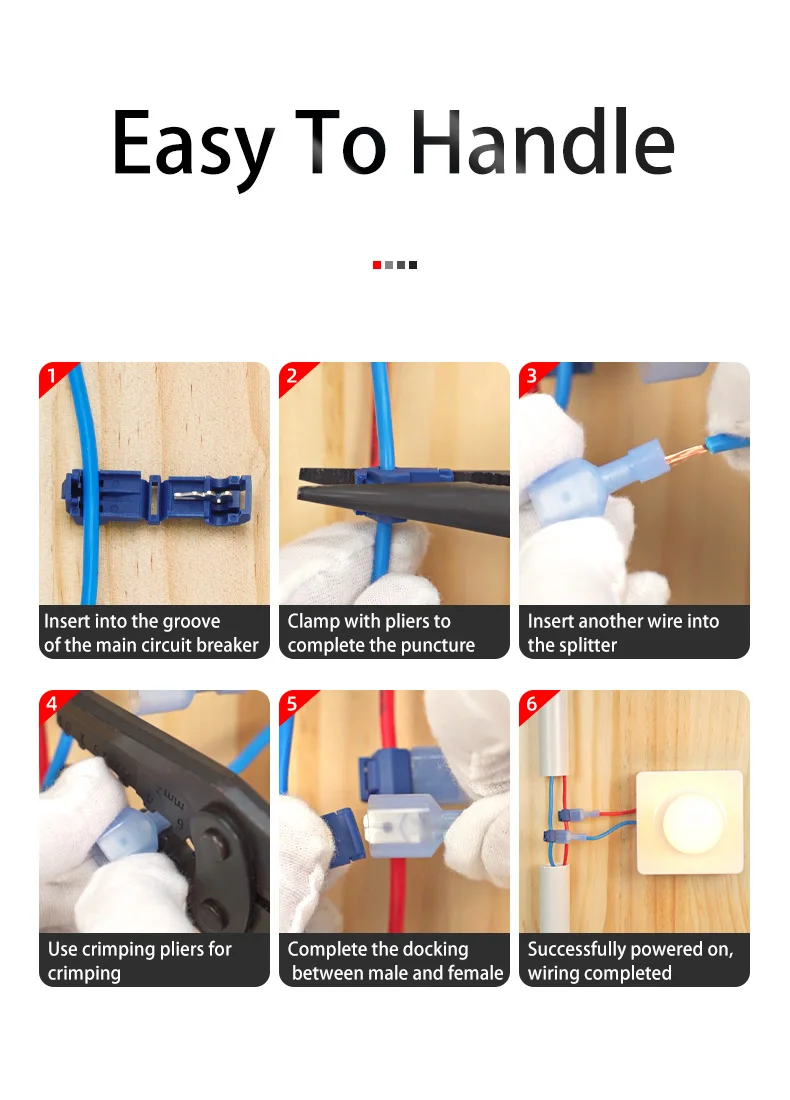 Easy To Handle

1

Insert into the groove of the main circuit breaker

2

Clamp with pliers to complete the puncture

3

Insert another wire into the splitter

4

Use crimping pliers for crimping

5

Complete the docking between male and female

6

Successfully powered on, wiring completed