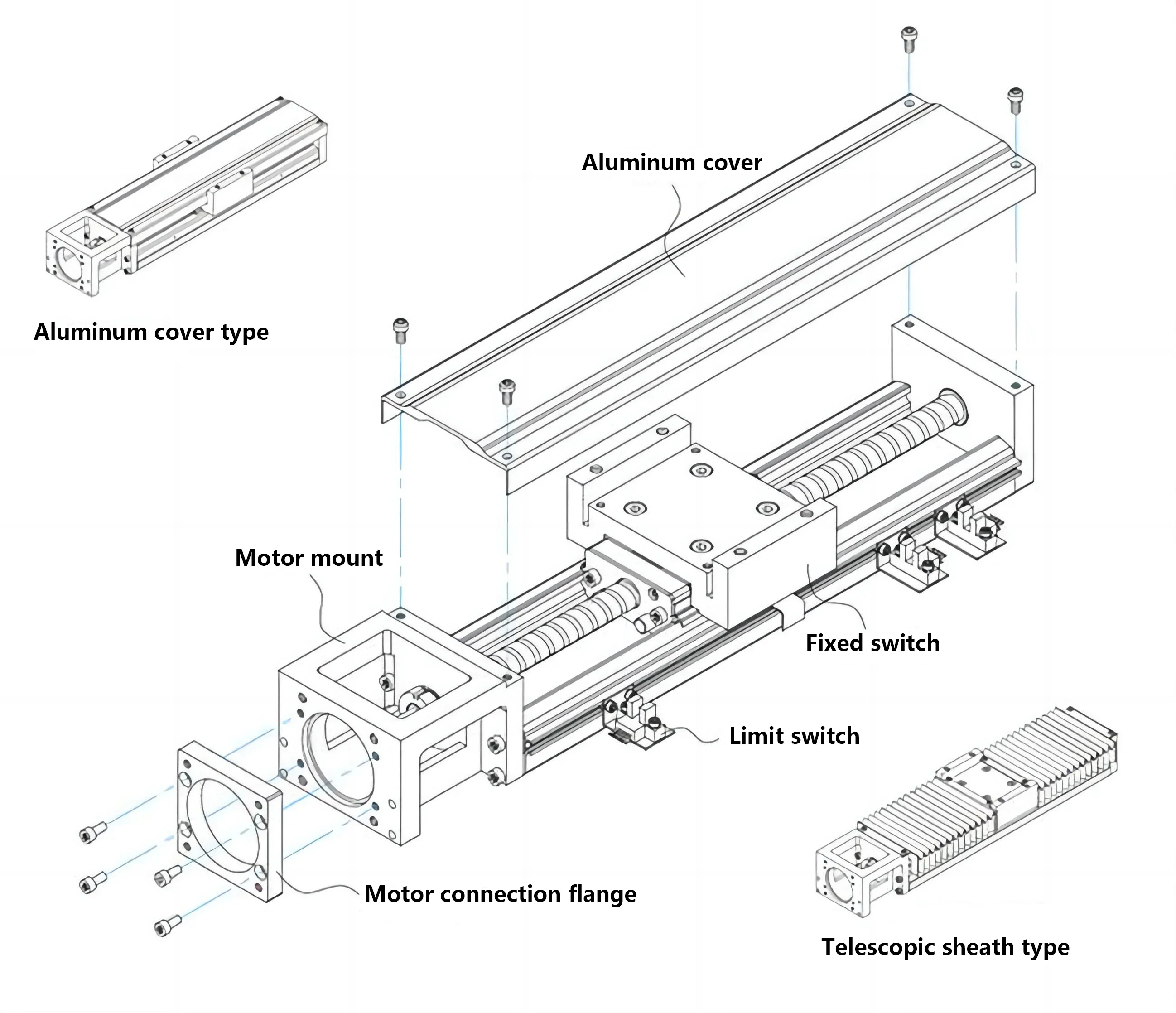 Aluminum cover

Aluminum cover type

Motor mount

Fixed switch

Limit switch

Motor connection flange

Telescopic sheath type