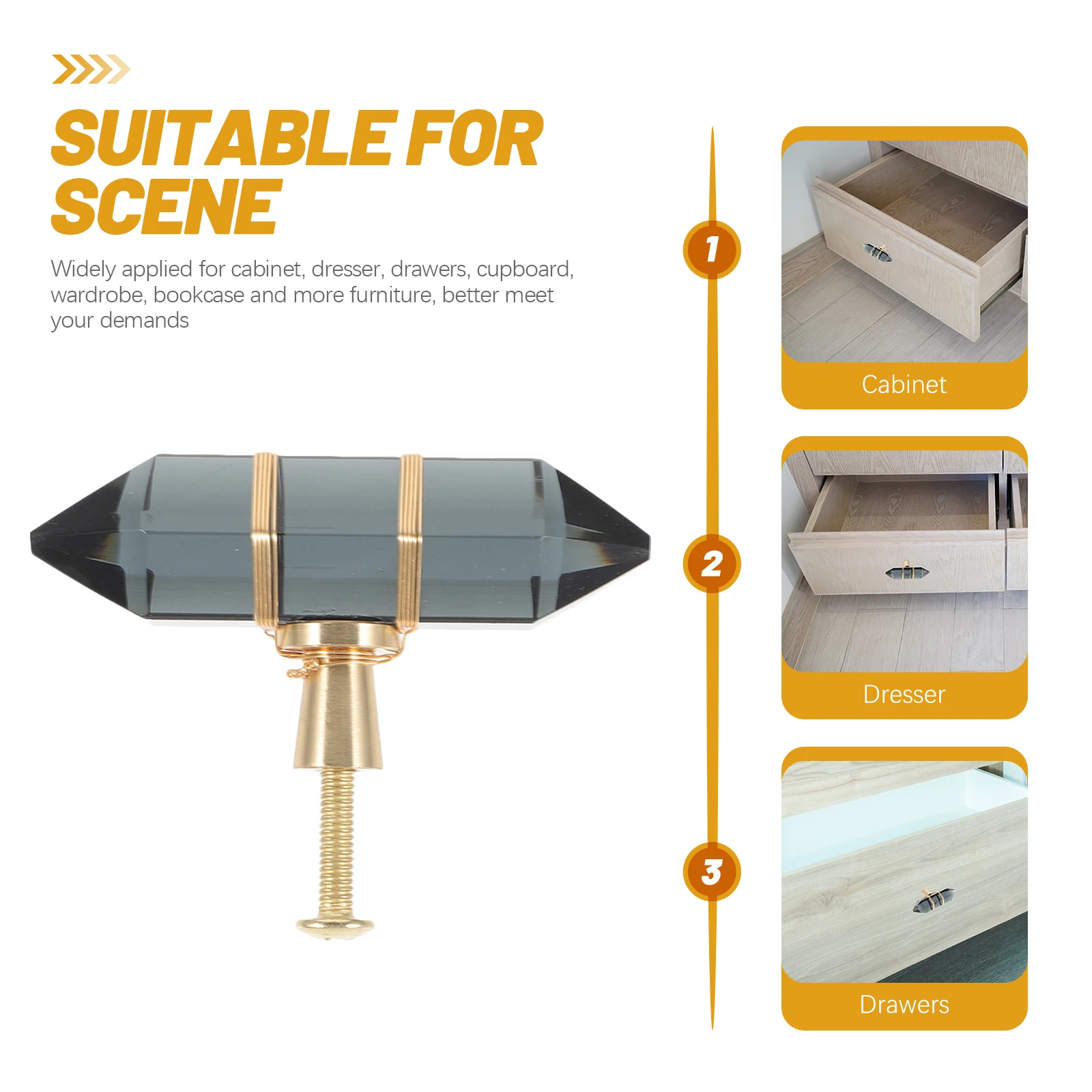 SUITABLE FOR SCENE

Widely applied for cabinet, dresser, drawers, cupboard, wardrobe, bookcase and more furniture, better meet your demands

1

Cabinet

2

Dresser

3

Drawers