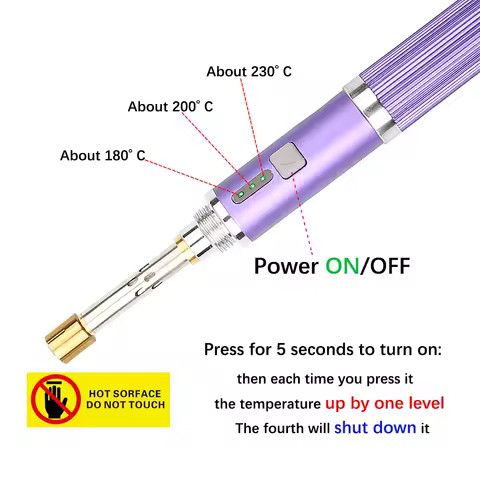 About 230° C

About 200° C

About 180° C

Power ON/OFF

Press for 5 seconds to turn on:

then each time you press it

the temperature up by one level

The fourth will shut down it

HOT SORFACE
DO NOT TOUCH