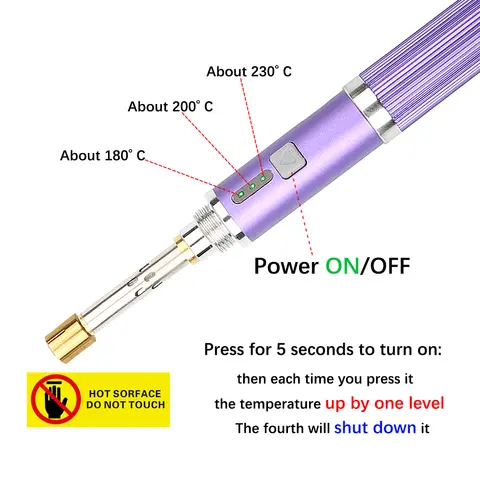 About 230° C

About 200° C

About 180° C

Power ON/OFF

Press for 5 seconds to turn on:
then each time you press it
the temperature up by one level
The fourth will shut down it

HOT SORFACE
DO NOT TOUCH