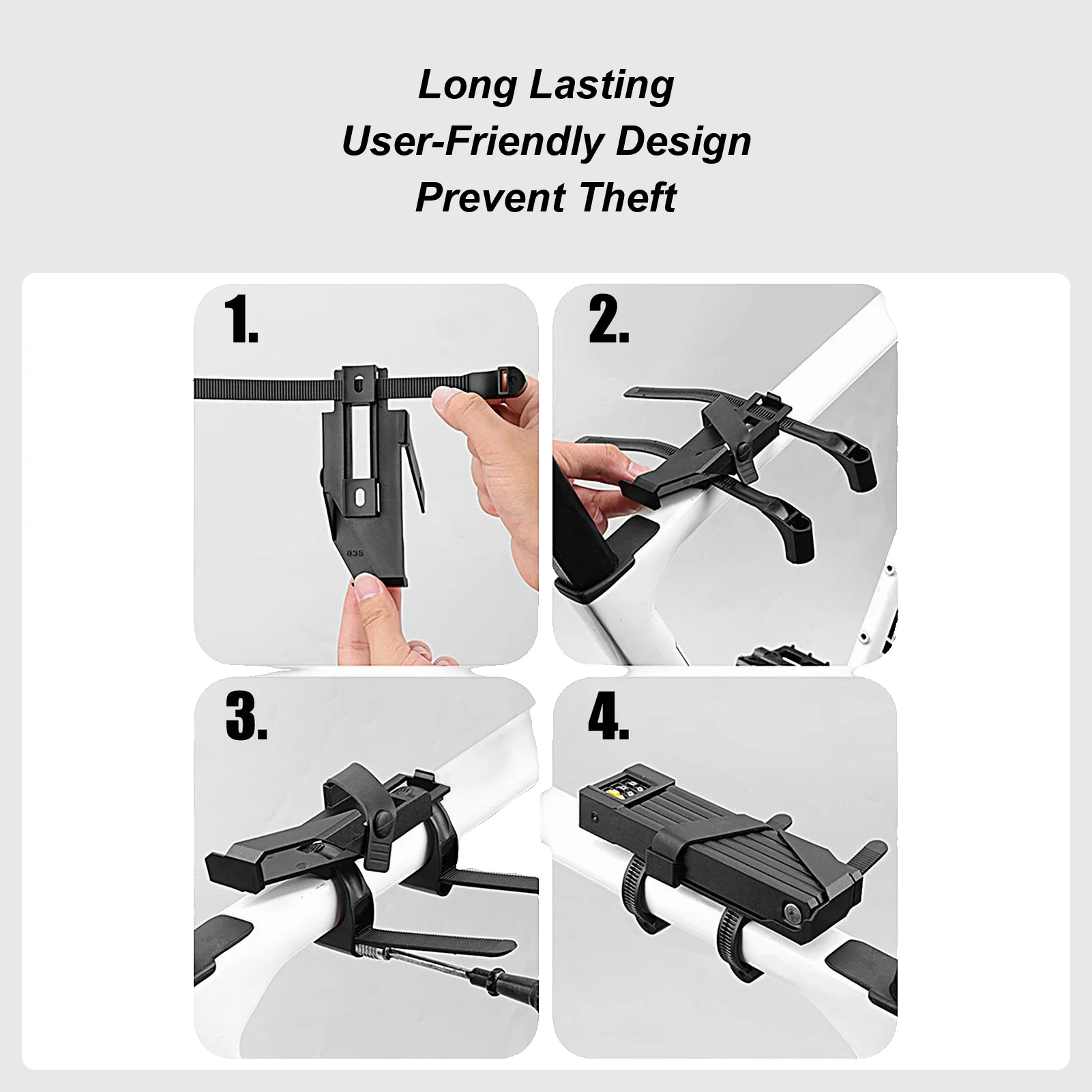 Long Lasting
User-Friendly Design
Prevent Theft

1.

835

2.

3.

4.