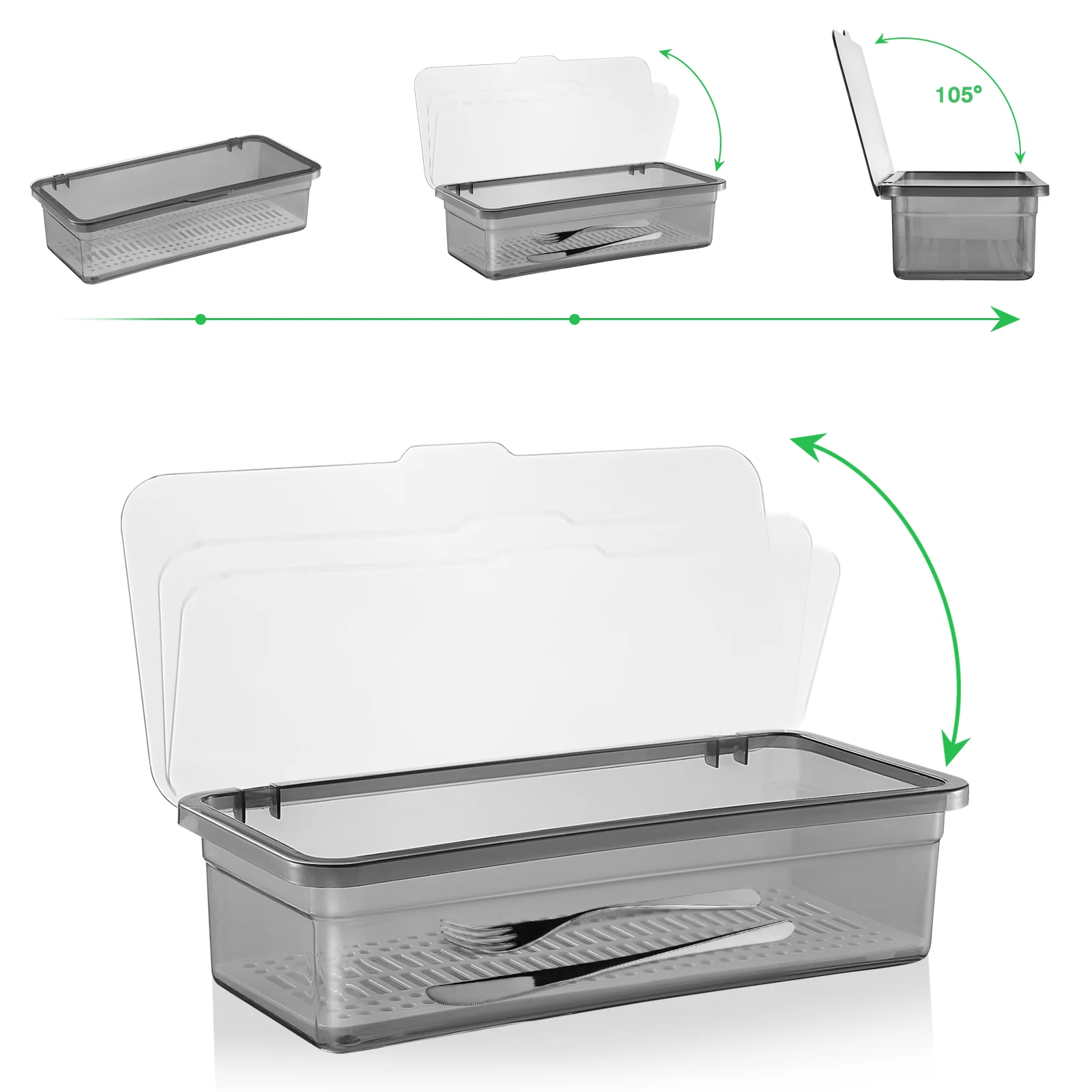 105°