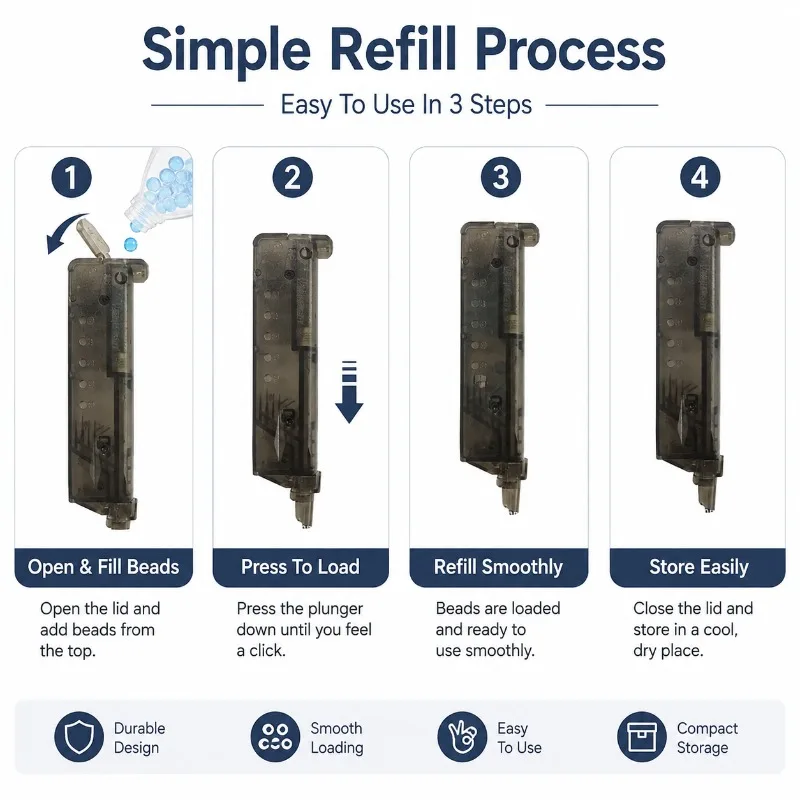 Simple Refill Process

Easy To Use In 3 Steps

1

Open & Fill Beads

Open the lid and add beads from the top.

2

Press To Load

Press the plunger down until you feel a click.

3

Refill Smoothly

Beads are loaded and ready to use smoothly.

4

Store Easily

Close the lid and store in a cool, dry place.

Durable
Design

Smooth
Loading

Easy
To Use

Compact
Storage