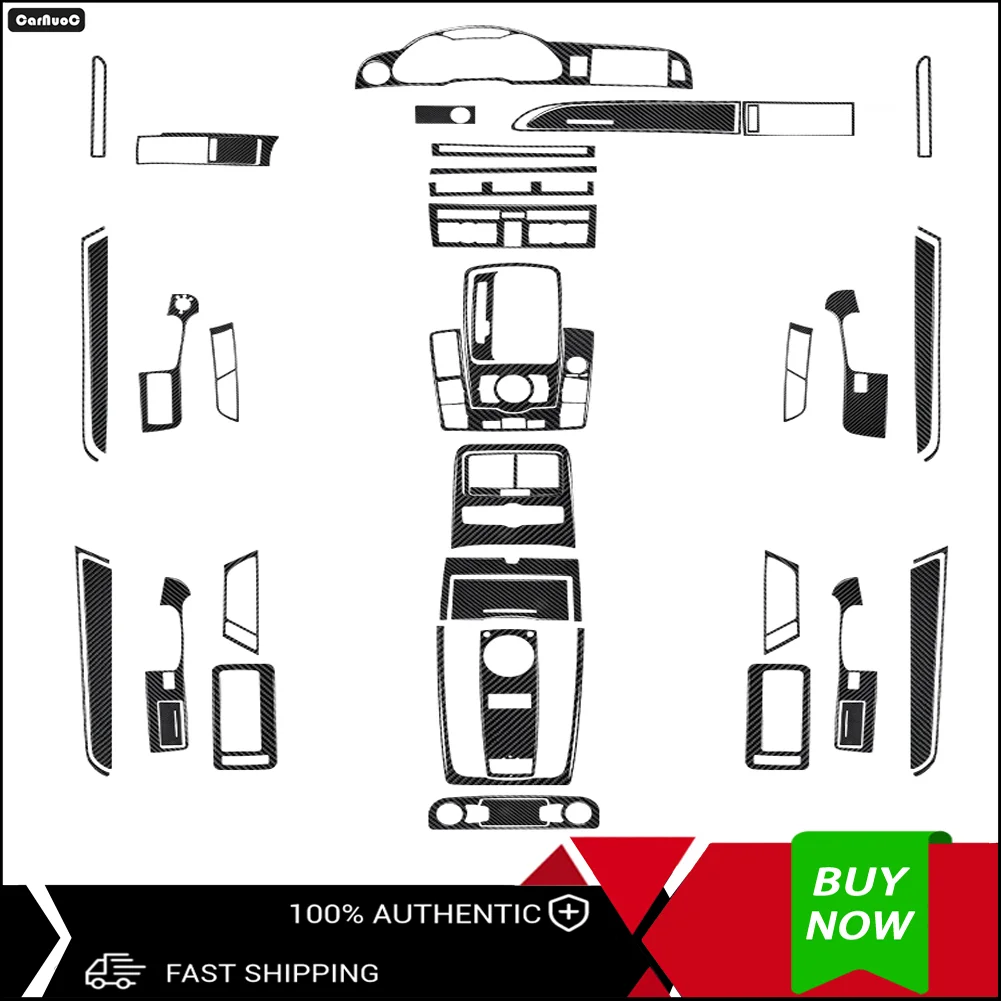 CarNuoC

100% AUTHENTIC

FAST SHIPPING

BUY NOW