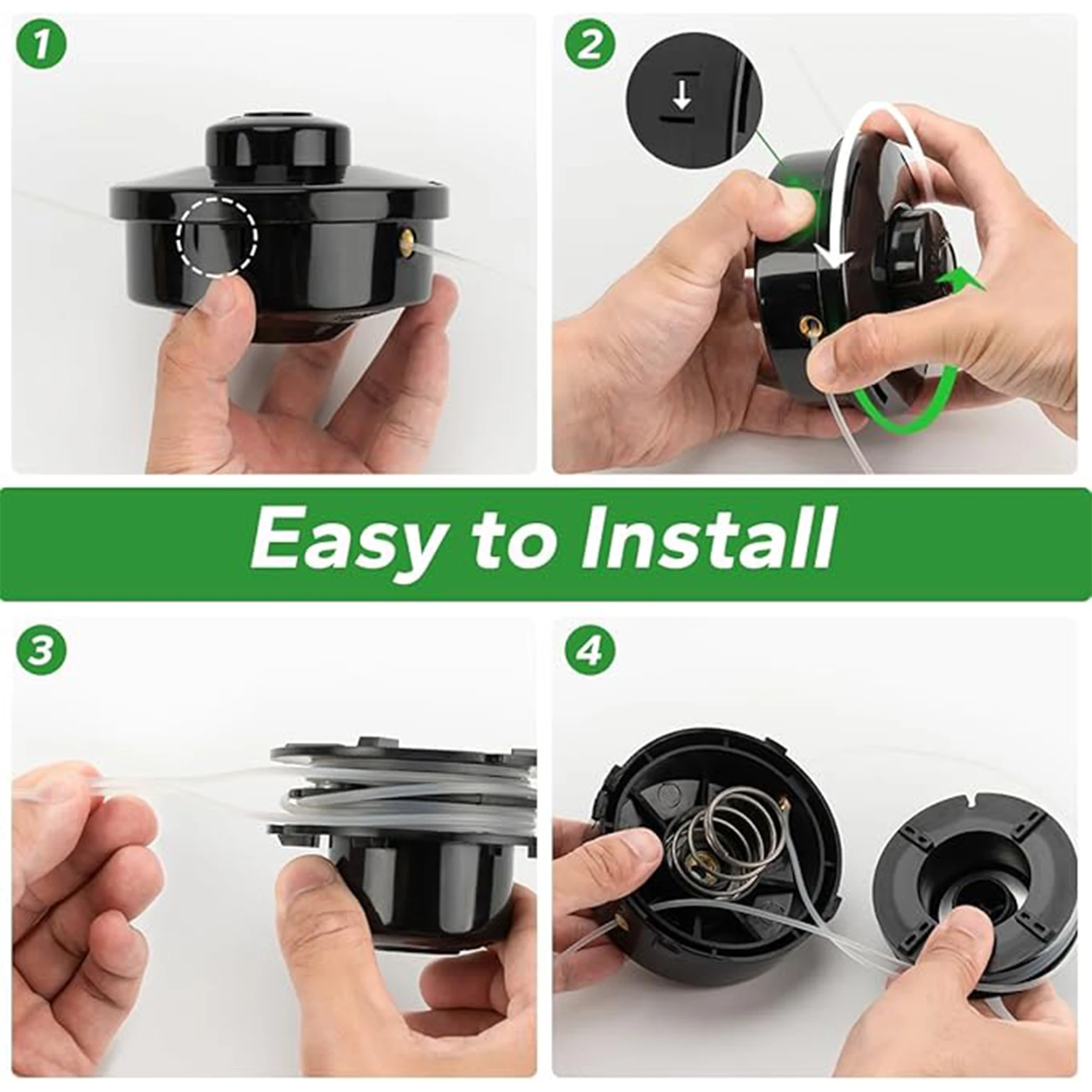 1

2

Easy to Install

3

4